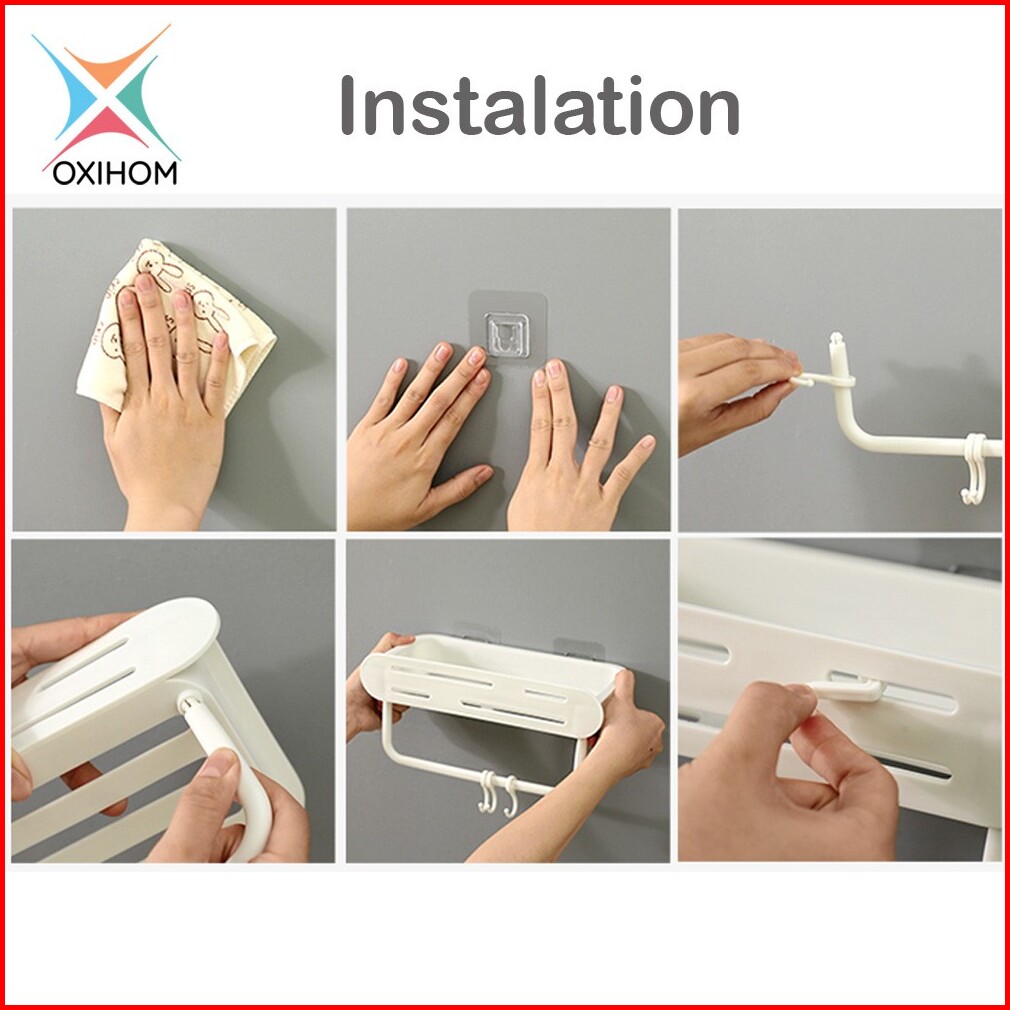 OXIHOM

Instalation