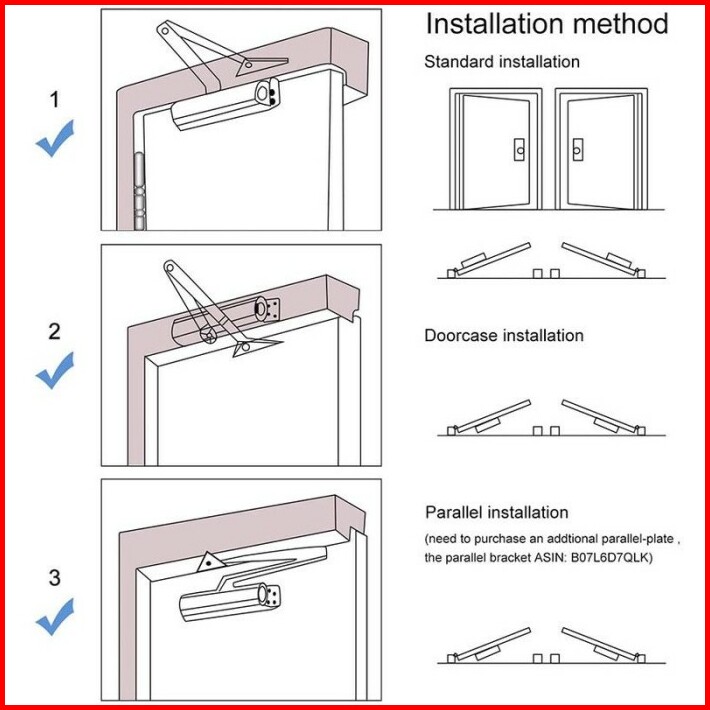 1

2

3

Installation method

Standard installation

Doorcase installation

Parallel installation

(need to purchase an addtional parallel-plate , the parallel bracket ASIN: B07L6D7QLK)