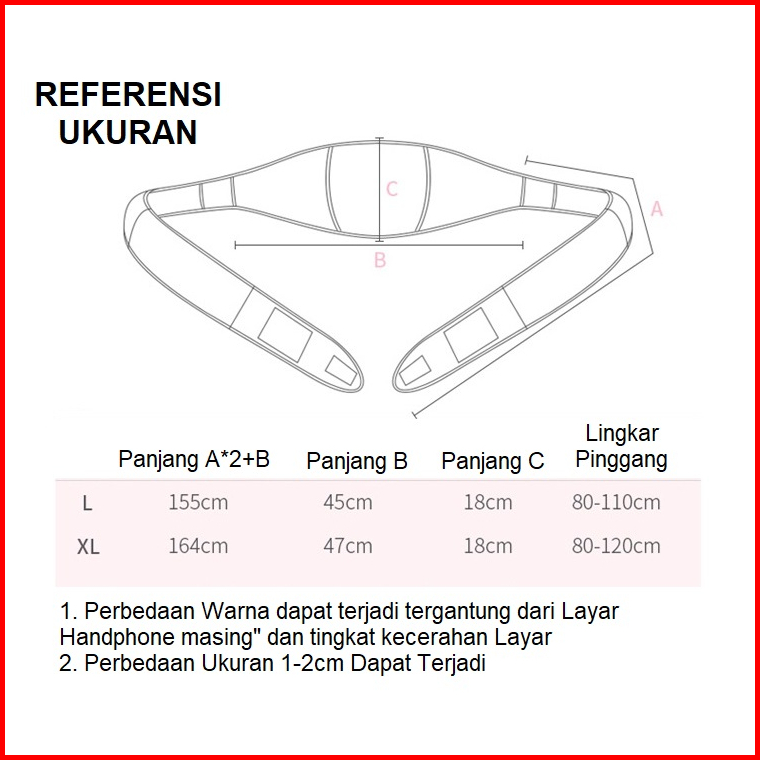 REFERENSI UKURAN

C

A

B

|  | Panjang A*2+B | Panjang B | Panjang C | Lingkar Pinggang |
|---|---|---|---|---|
| L | 155cm | 45cm | 18cm | 80-110cm |
| XL | 164cm | 47cm | 18cm | 80-120cm |

1. Perbedaan Warna dapat terjadi tergantung dari Layar Handphone masing" dan tingkat kecerahan Layar
2. Perbedaan Ukuran 1-2cm Dapat Terjadi