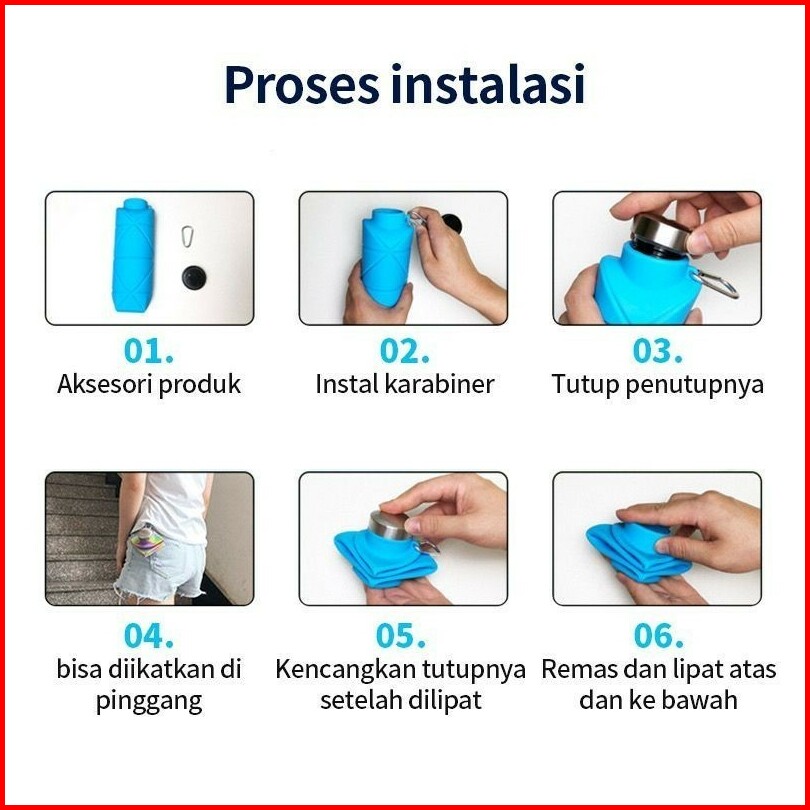 Proses instalasi

01.
Aksesori produk

02.
Instal karabiner

03.
Tutup penutupnya

04.
bisa diikatkan di pinggang

05.
Kencangkan tutupnya setelah dilipat

06.
Remas dan lipat atas dan ke bawah