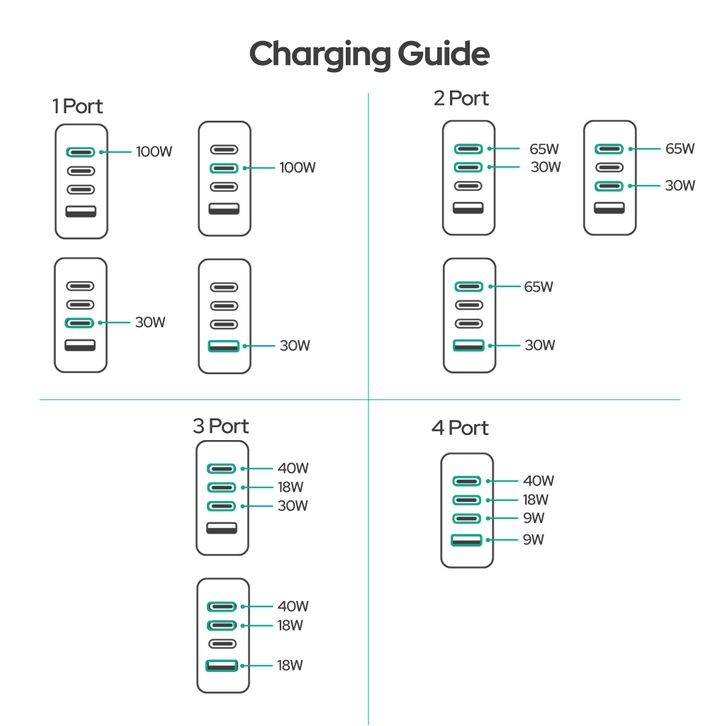 Charging Guide

1 Port

100W

100W

30W

30W

2 Port

65W
30W

65W

30W

65W

30W

3 Port

40W
18W
30W

40W
18W

18W

4 Port

40W
18W
9W
9W