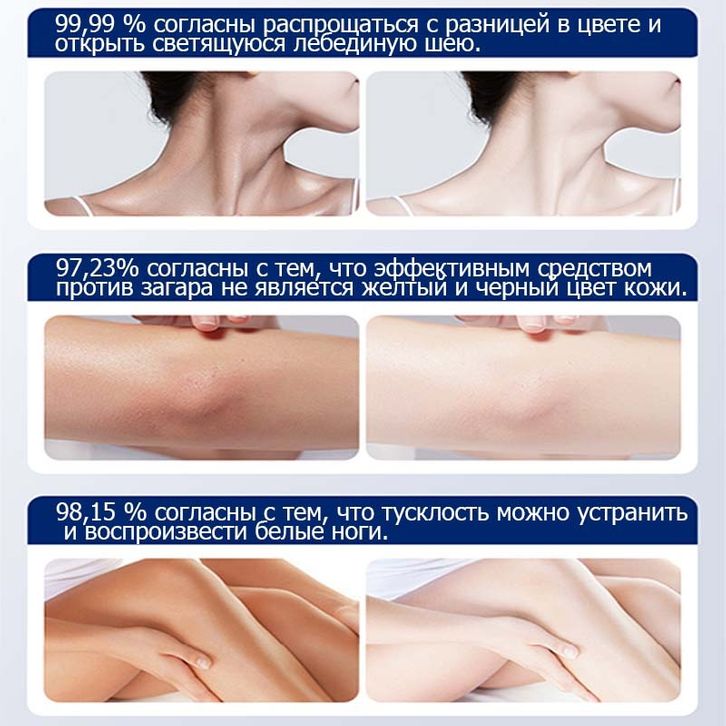 99,99 % согласны распрощаться с разницей в цвете и открыть светящуюся лебединую шею.

97,23% согласны с тем, что эффективным средством против загара не является желтый и черный цвет кожи.

98,15 % согласны с тем, что тусклость можно устранить и воспроизвести белые ноги.