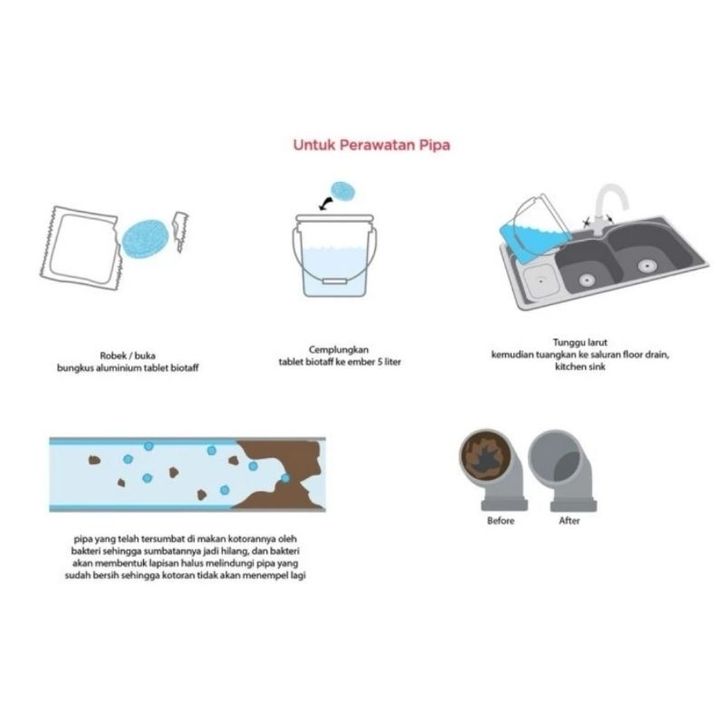 Untuk Perawatan Pipa

Robek / buka
bungkus aluminium tablet biotaff

Cemplungkan
tablet biotaff ke ember 5 liter

Tunggu larut
kemudian tuangkan ke saluran floor drain, kitchen sink

pipa yang telah tersumbat di makan kotorannya oleh bakteri sehingga sumbatannya jadi hilang, dan bakteri akan membentuk lapisan halus melindungi pipa yang sudah bersih sehingga kotoran tidak akan menempel lagi

Before

After