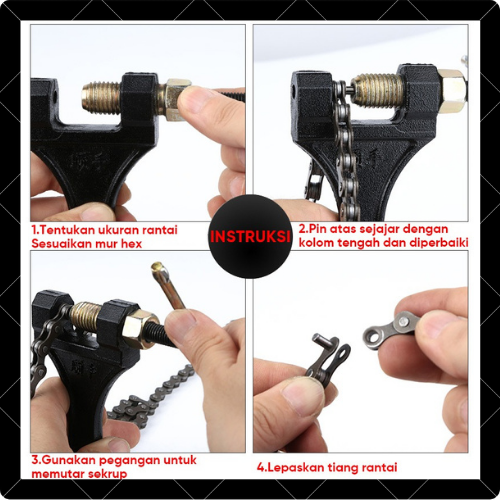 1.Tentukan ukuran rantai
Sesuaikan mur hex

INSTRUKSI

2.Pin atas sejajar dengan kolom tengah dan diperbaiki

3.Gunakan pegangan untuk memutar sekrup

4.Lepaskan tiang rantai