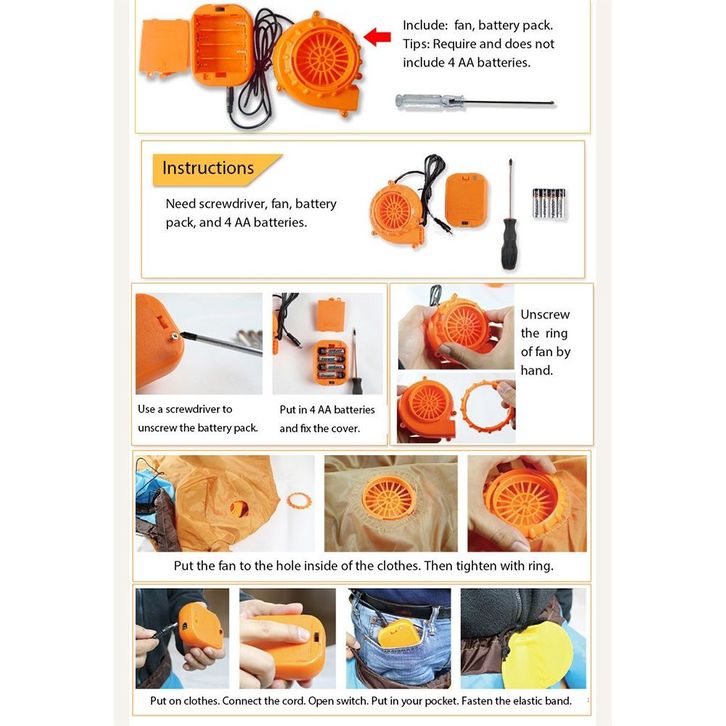 Include: fan, battery pack.
Tips: Require and does not include 4 AA batteries.

Instructions

Need screwdriver, fan, battery pack, and 4 AA batteries.

Use a screwdriver to unscrew the battery pack.

Put in 4 AA batteries and fix the cover.

Unscrew the ring of fan by hand.

Put the fan to the hole inside of the clothes. Then tighten with ring.

Put on clothes. Connect the cord. Open switch. Put in your pocket. Fasten the elastic band.