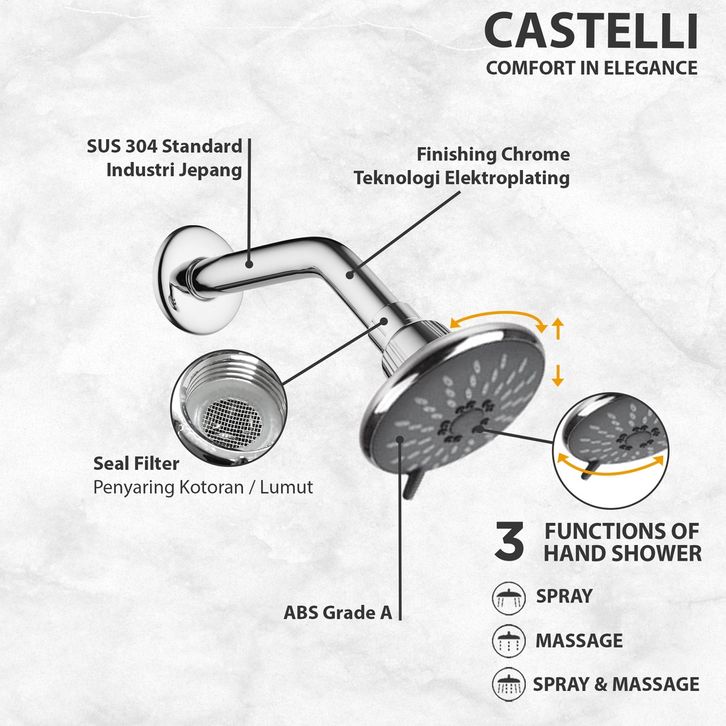 CASTELLI
COMFORT IN ELEGANCE

SUS 304 Standard
Industri Jepang

Finishing Chrome
Teknologi Elektroplating

Seal Filter
Penyaring Kotoran / Lumut

ABS Grade A

3 FUNCTIONS OF HAND SHOWER

SPRAY

MASSAGE

SPRAY & MASSAGE