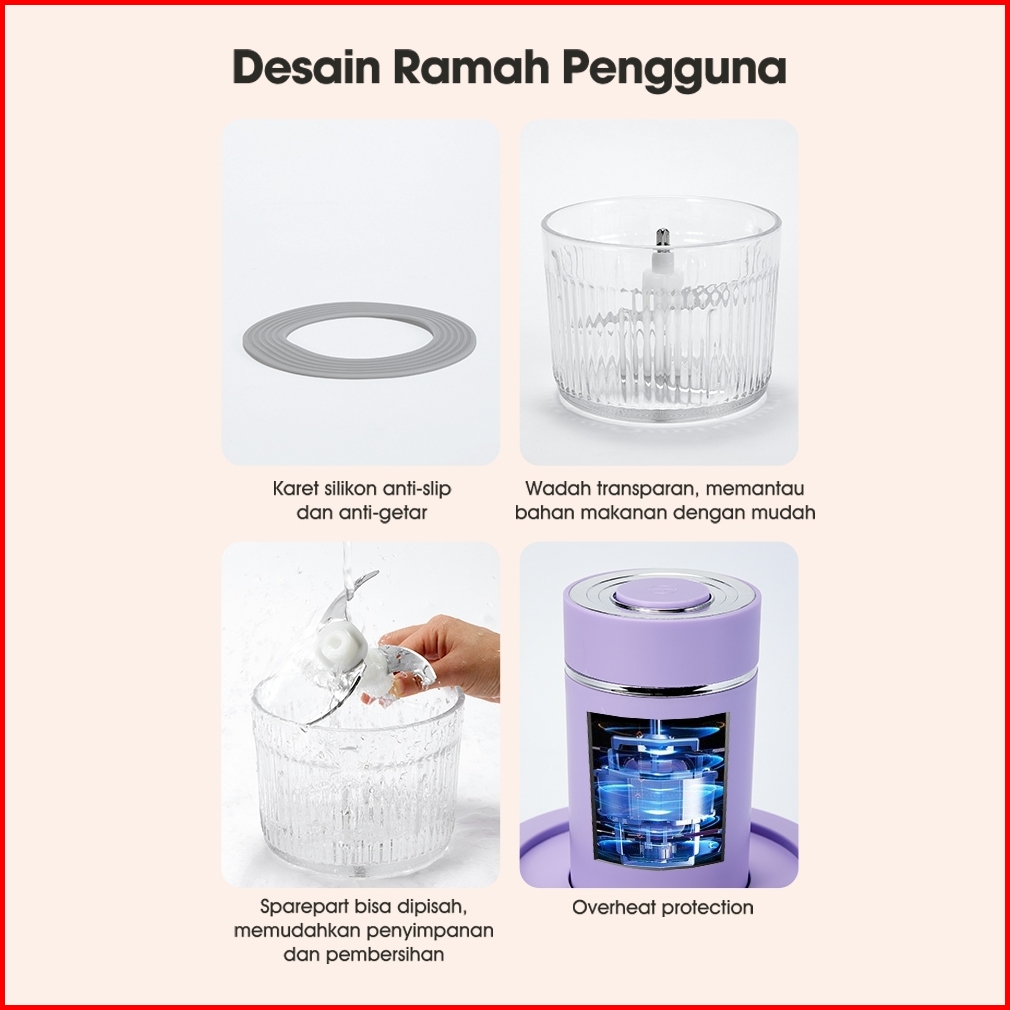 Desain Ramah Pengguna

Karet silikon anti-slip dan anti-getar

Wadah transparan, memantau bahan makanan dengan mudah

Sparepart bisa dipisah, memudahkan penyimpanan dan pembersihan

Overheat protection