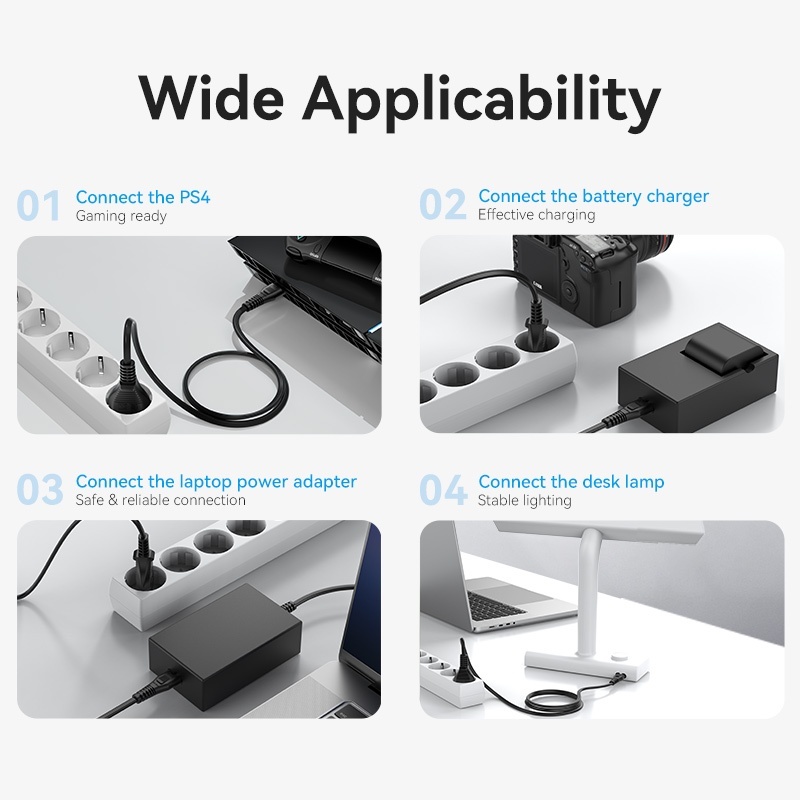 Wide Applicability

01 Connect the PS4
Gaming ready

02 Connect the battery charger
Effective charging

03 Connect the laptop power adapter
Safe & reliable connection

04 Connect the desk lamp
Stable lighting