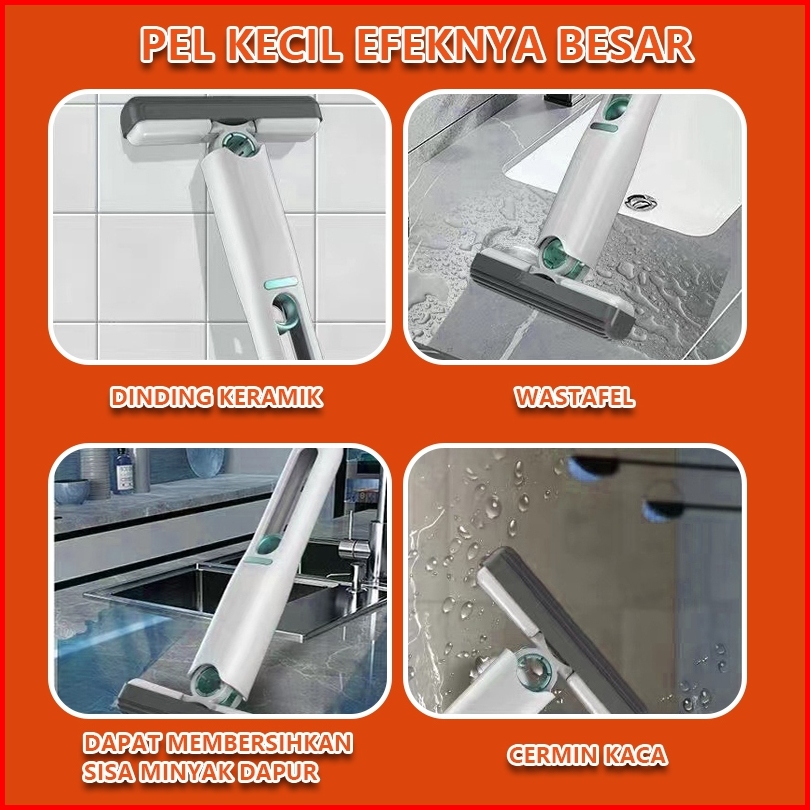 PEL KECIL EFEKNYA BESAR

DINDING KERAMIK

WASTAFEL

DAPAT MEMBERSIHKAN SISA MINYAK DAPUR

CERMIN KACA