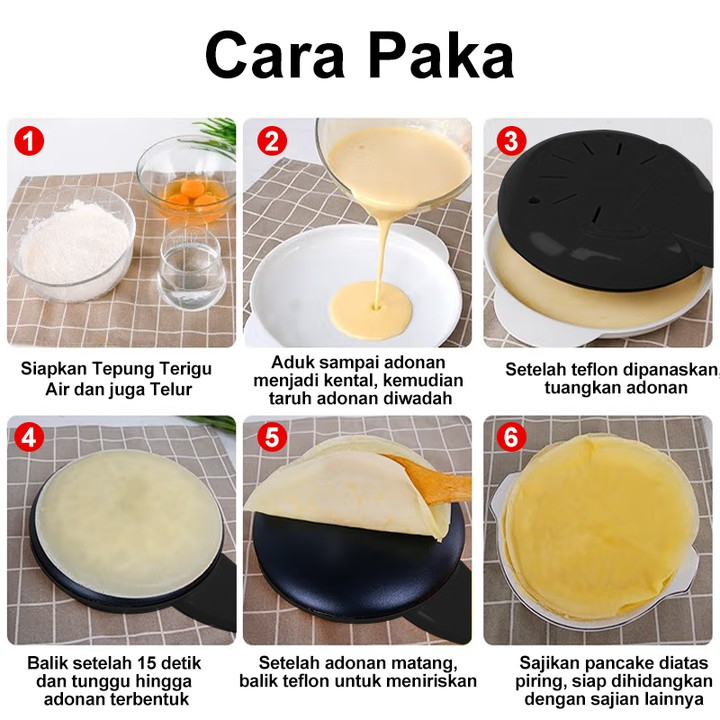 Cara Paka

1
Siapkan Tepung Terigu Air dan juga Telur

2
Aduk sampai adonan menjadi kental, kemudian taruh adonan diwadah

3
Setelah teflon dipanaskan, tuangkan adonan

4
Balik setelah 15 detik dan tunggu hingga adonan terbentuk

5
Setelah adonan matang, balik teflon untuk meniriskan

6
Sajikan pancake diatas piring, siap dihidangkan dengan sajian lainnya