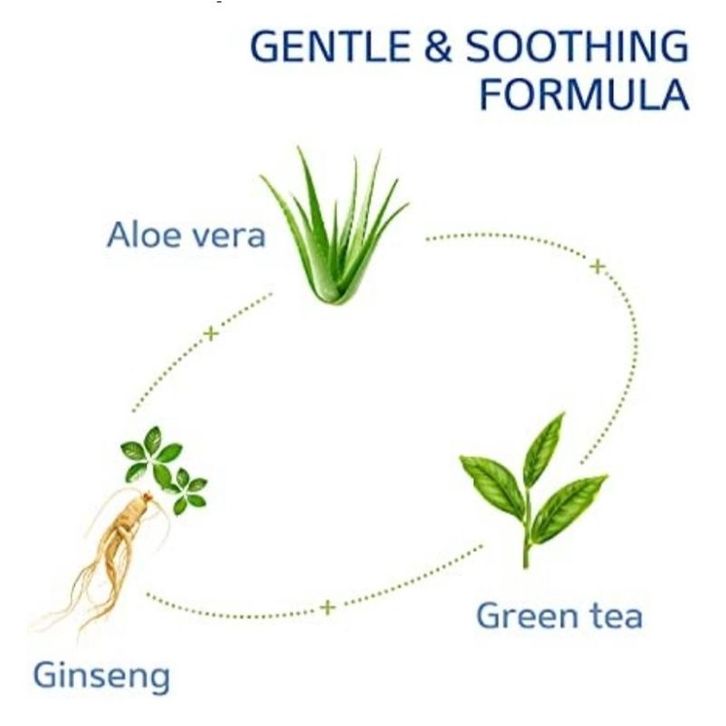 GENTLE & SOOTHING FORMULA

Aloe vera

+

+

Green tea

+

Ginseng