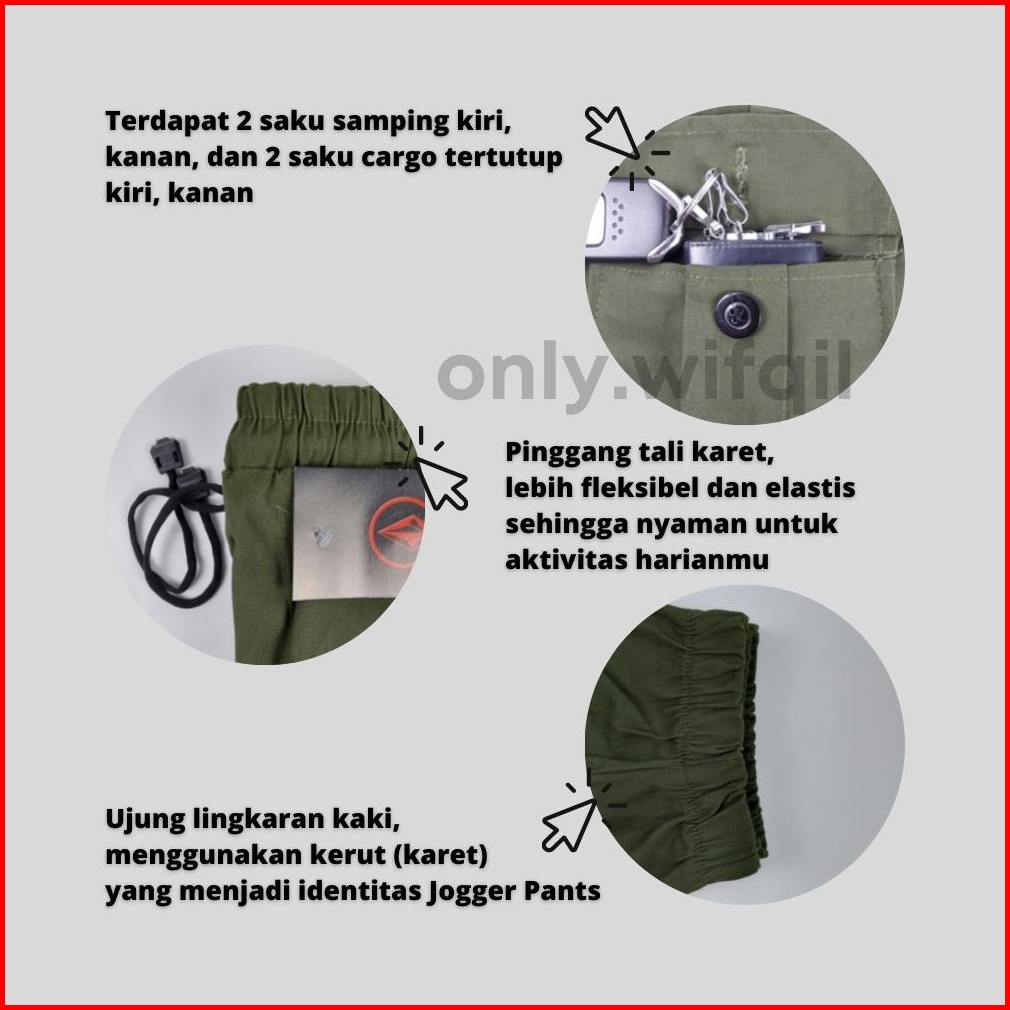 Terdapat 2 saku samping kiri, kanan, dan 2 saku cargo tertutup kiri, kanan

only.wifqil

Pinggang tali karet, lebih fleksibel dan elastis sehingga nyaman untuk aktivitas harianmu

Ujung lingkaran kaki, menggunakan kerut (karet) yang menjadi identitas Jogger Pants