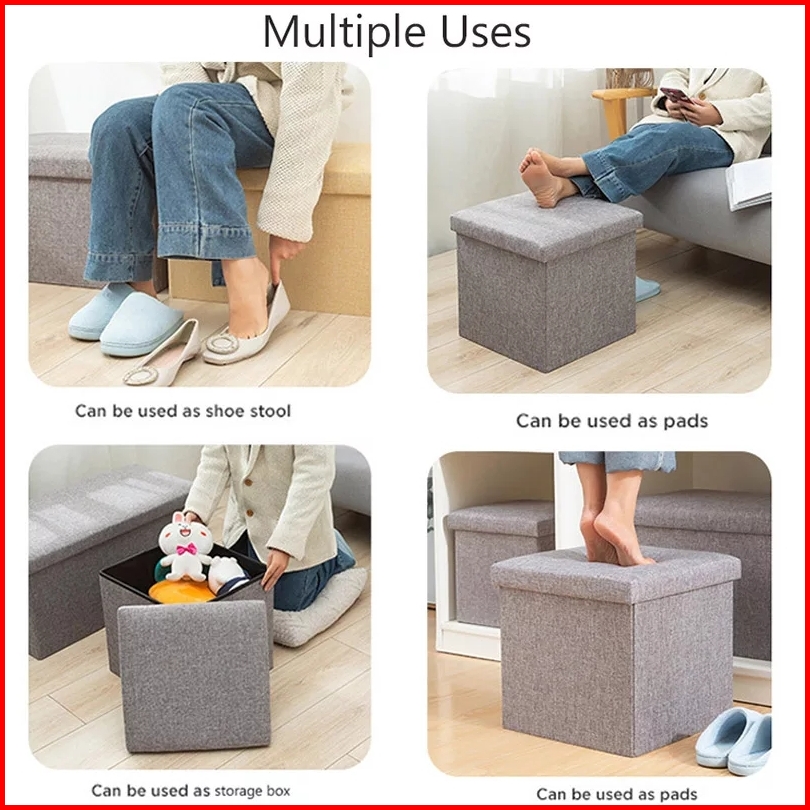 Multiple Uses

Can be used as shoe stool

Can be used as pads

Can be used as storage box

Can be used as pads