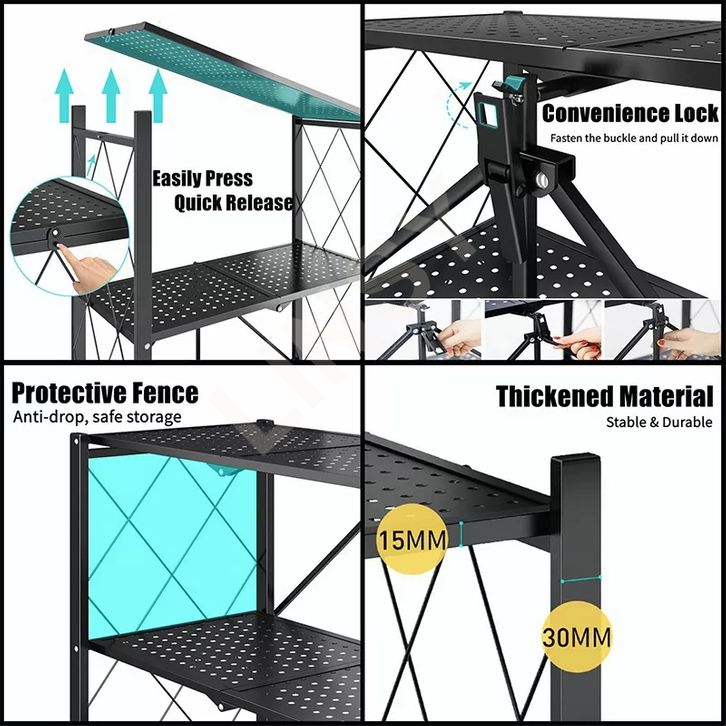 Easily Press
Quick Release

Convenience Lock
Fasten the buckle and pull it down

Protective Fence
Anti-drop, safe storage

Thickened Material
Stable & Durable

15MM

30MM