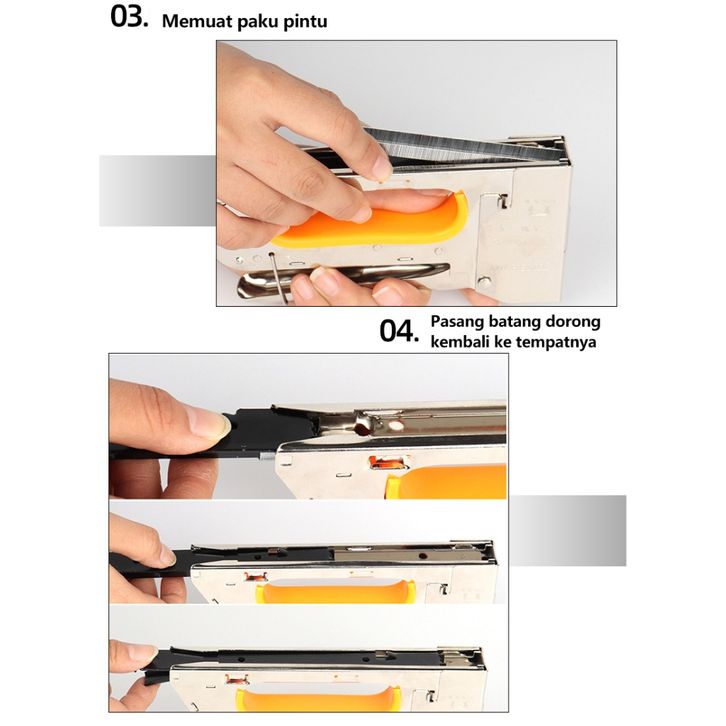 03. Memuat paku pintu

04. Pasang batang dorong kembali ke tempatnya