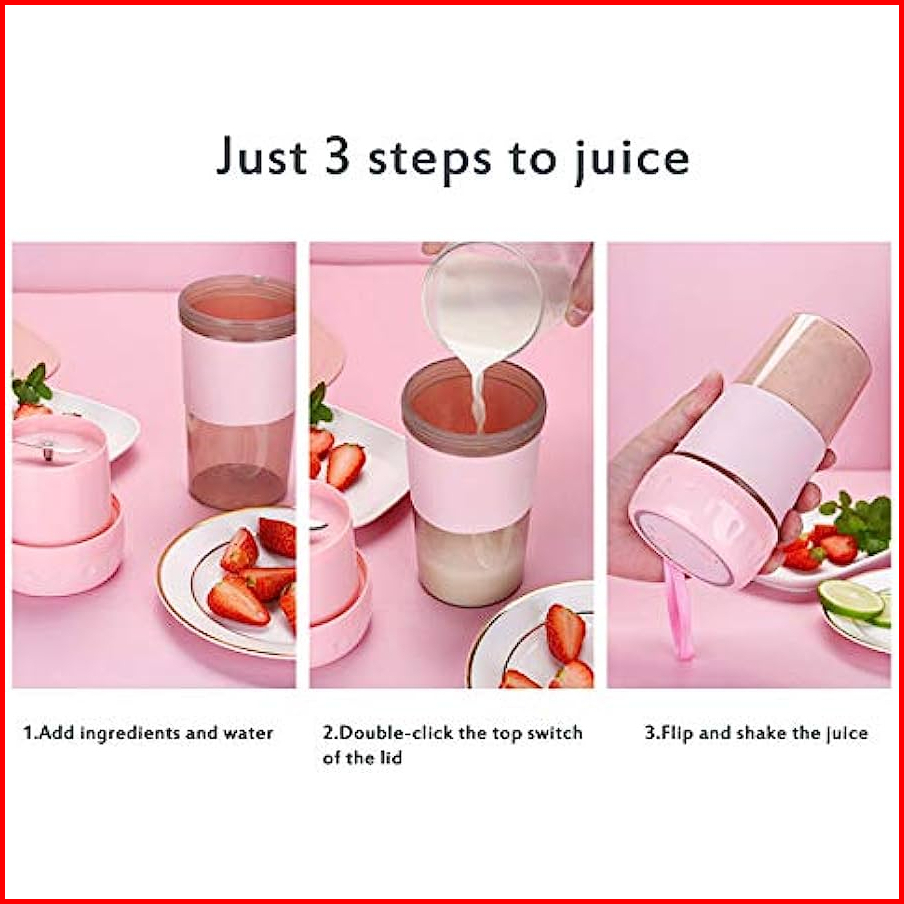 Just 3 steps to juice

1.Add ingredients and water

2.Double-click the top switch of the lid

3.Flip and shake the juice