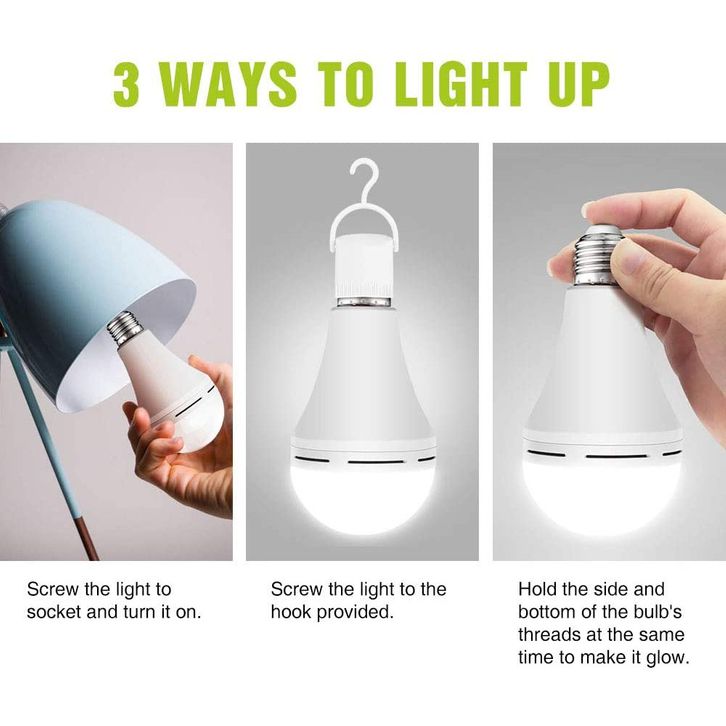 3 WAYS TO LIGHT UP

Screw the light to socket and turn it on.

Screw the light to the hook provided.

Hold the side and bottom of the bulb's threads at the same time to make it glow.