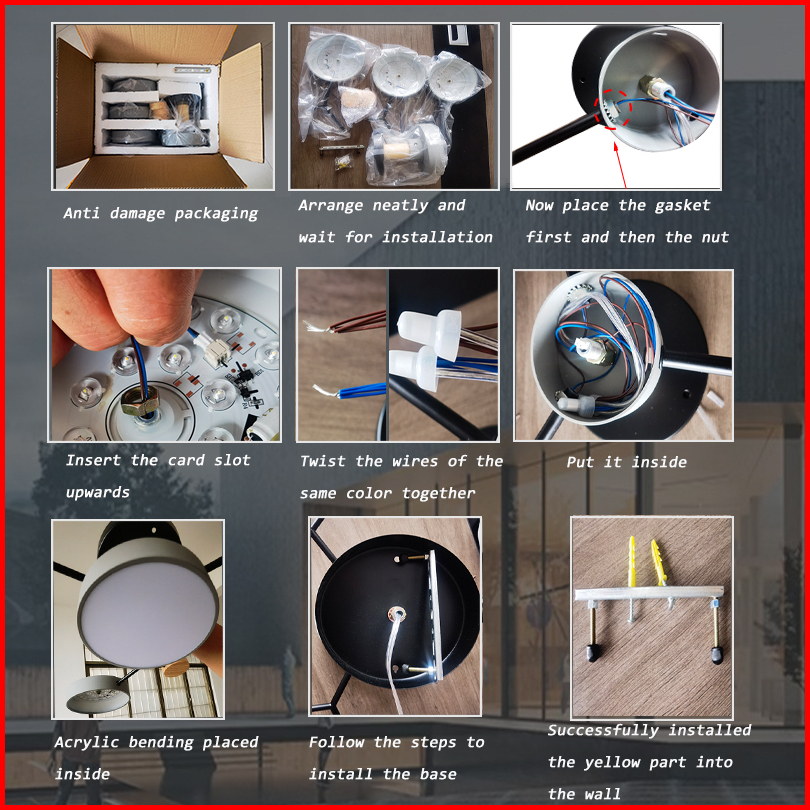 Anti damage packaging

Arrange neatly and wait for installation

Now place the gasket first and then the nut

Insert the card slot upwards

Twist the wires of the same color together

Put it inside

Acrylic bending placed inside

Follow the steps to install the base

Successfully installed the yellow part into the wall