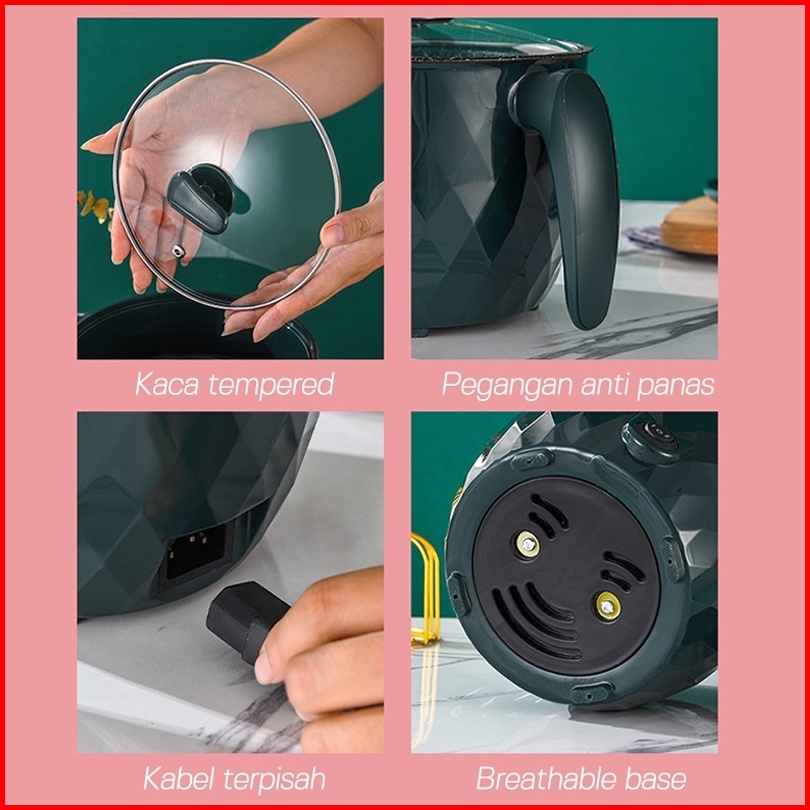 Kaca tempered

Pegangan anti panas

Kabel terpisah

Breathable base