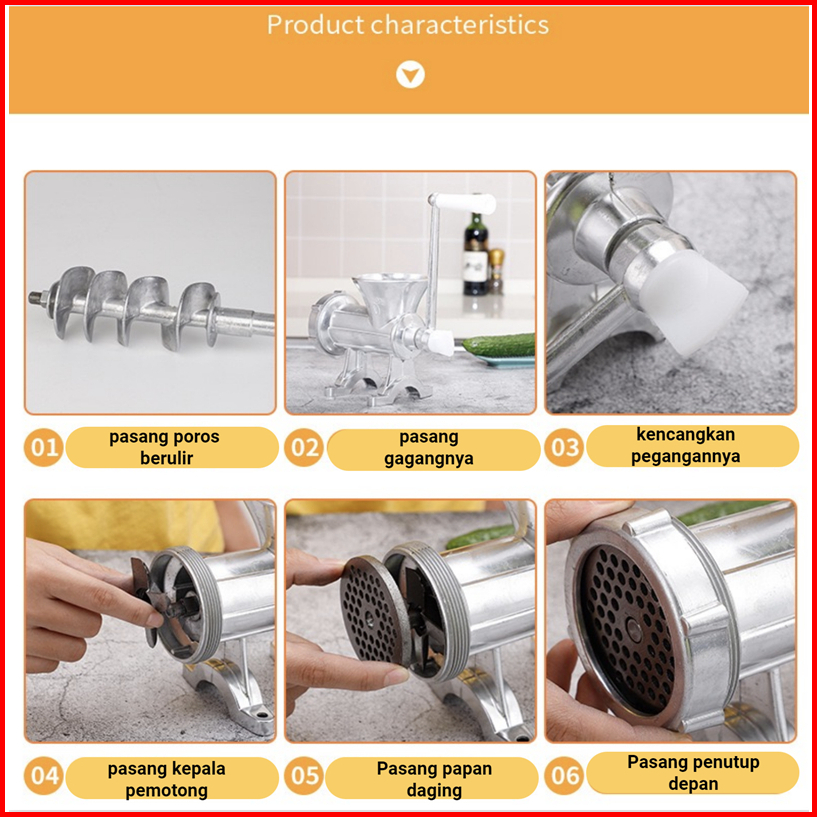 Product characteristics

01 pasang poros berulir

02 pasang gagangnya

03 kencangkan pegangannya

04 pasang kepala pemotong

05 Pasang papan daging

06 Pasang penutup depan