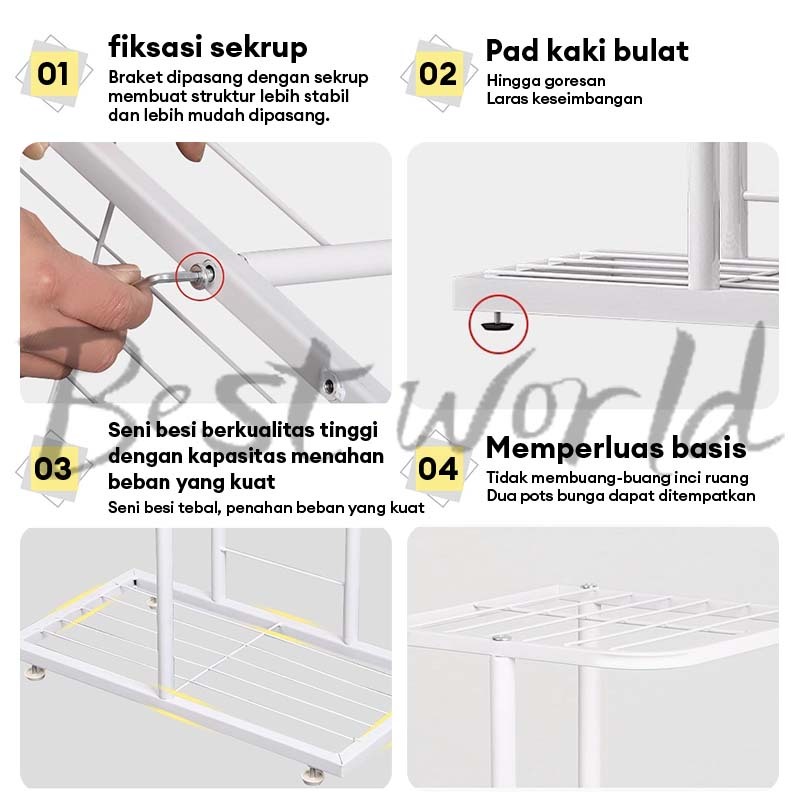 01

fiksasi sekrup

Braket dipasang dengan sekrup membuat struktur lebih stabil dan lebih mudah dipasang.

02

Pad kaki bulat

Hingga goresan
Laras keseimbangan

Best world

03

Seni besi berkualitas tinggi dengan kapasitas menahan beban yang kuat

Seni besi tebal, penahan beban yang kuat

04

Memperluas basis

Tidak membuang-buang inci ruang
Dua pots bunga dapat ditempatkan