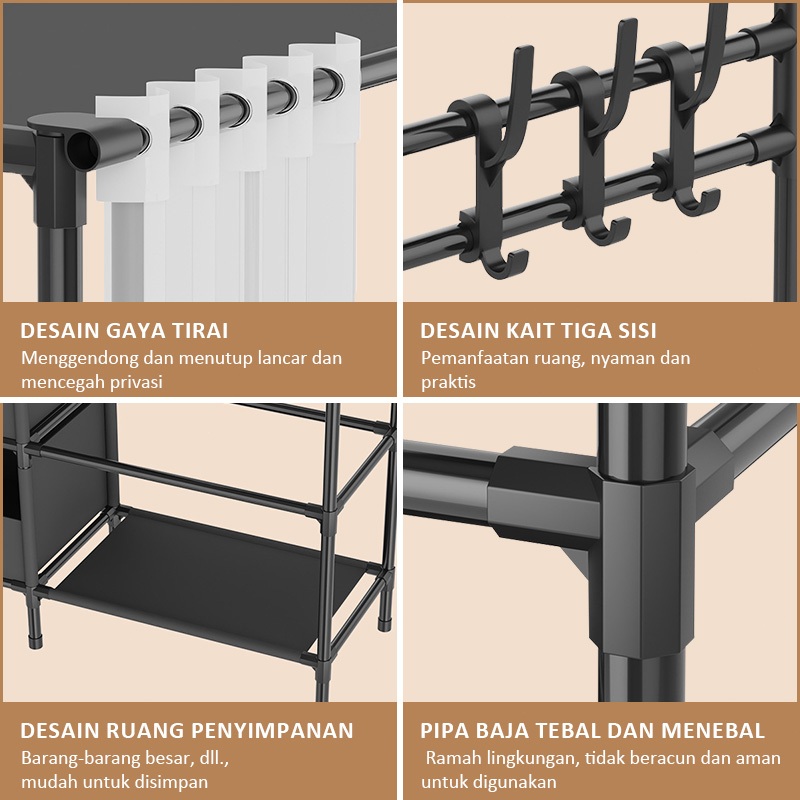 DESAIN GAYA TIRAI
Menggendong dan menutup lancar dan mencegah privasi

DESAIN KAIT TIGA SISI
Pemanfaatan ruang, nyaman dan praktis

DESAIN RUANG PENYIMPANAN
Barang-barang besar, dll., mudah untuk disimpan

PIPA BAJA TEBAL DAN MENEBAL
Ramah lingkungan, tidak beracun dan aman untuk digunakan