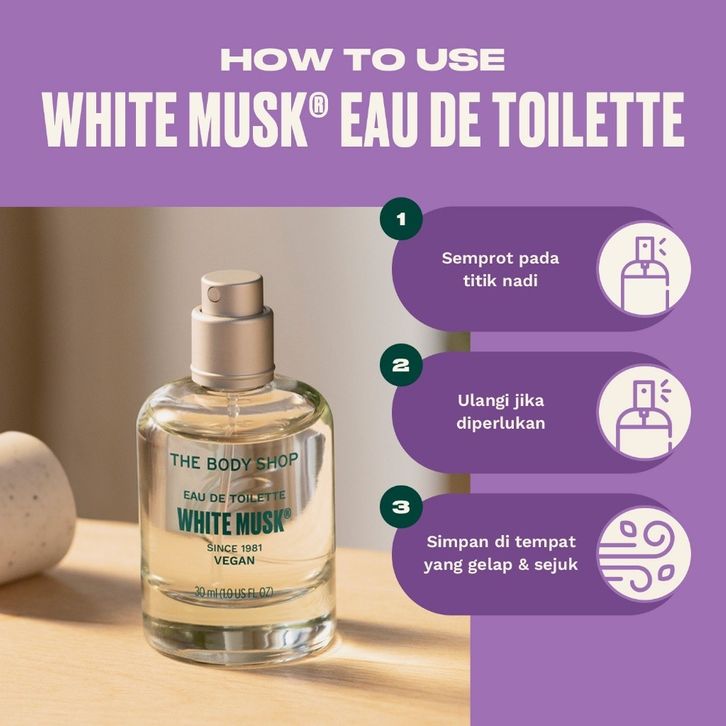 HOW TO USE
WHITE MUSK® EAU DE TOILETTE

THE BODY SHOP
EAU DE TOILETTE
WHITE MUSK®
SINCE 1981
VEGAN
30 ml (1.0 US FL OZ)

1
Semprot pada titik nadi

2
Ulangi jika diperlukan

3
Simpan di tempat yang gelap & sejuk