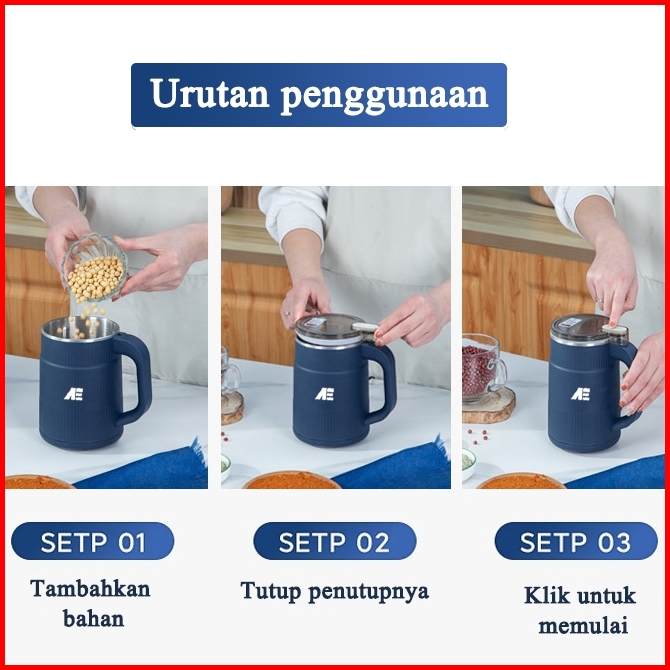 Urutan penggunaan

AE

AE

AE

SETP 01

Tambahkan bahan

SETP 02

Tutup penutupnya

SETP 03

Klik untuk memulai