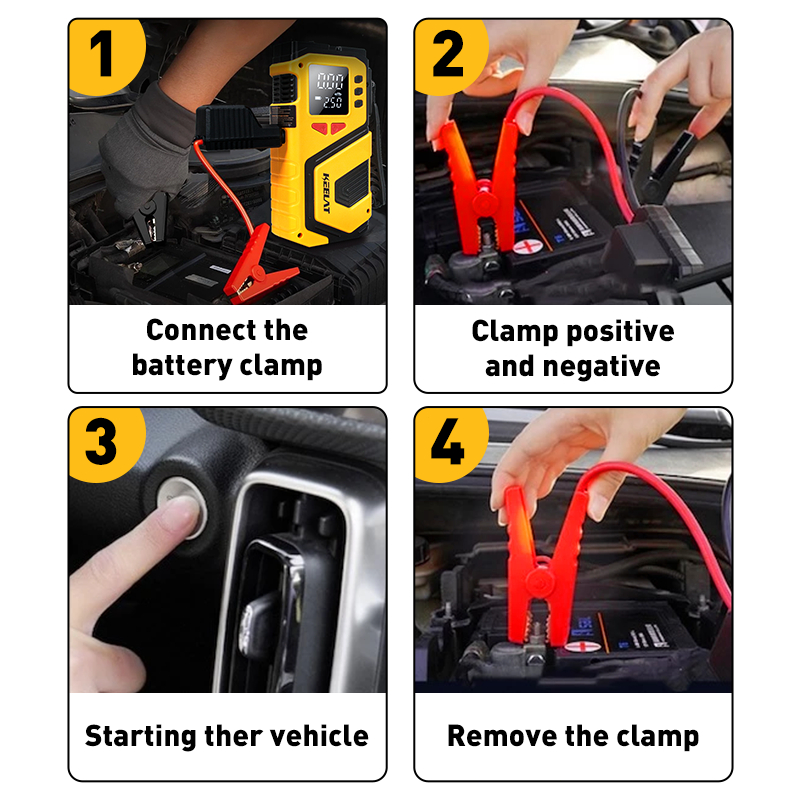 1

000
250

KEELAT

Connect the battery clamp

2

Clamp positive and negative

3

Starting ther vehicle

4

Remove the clamp