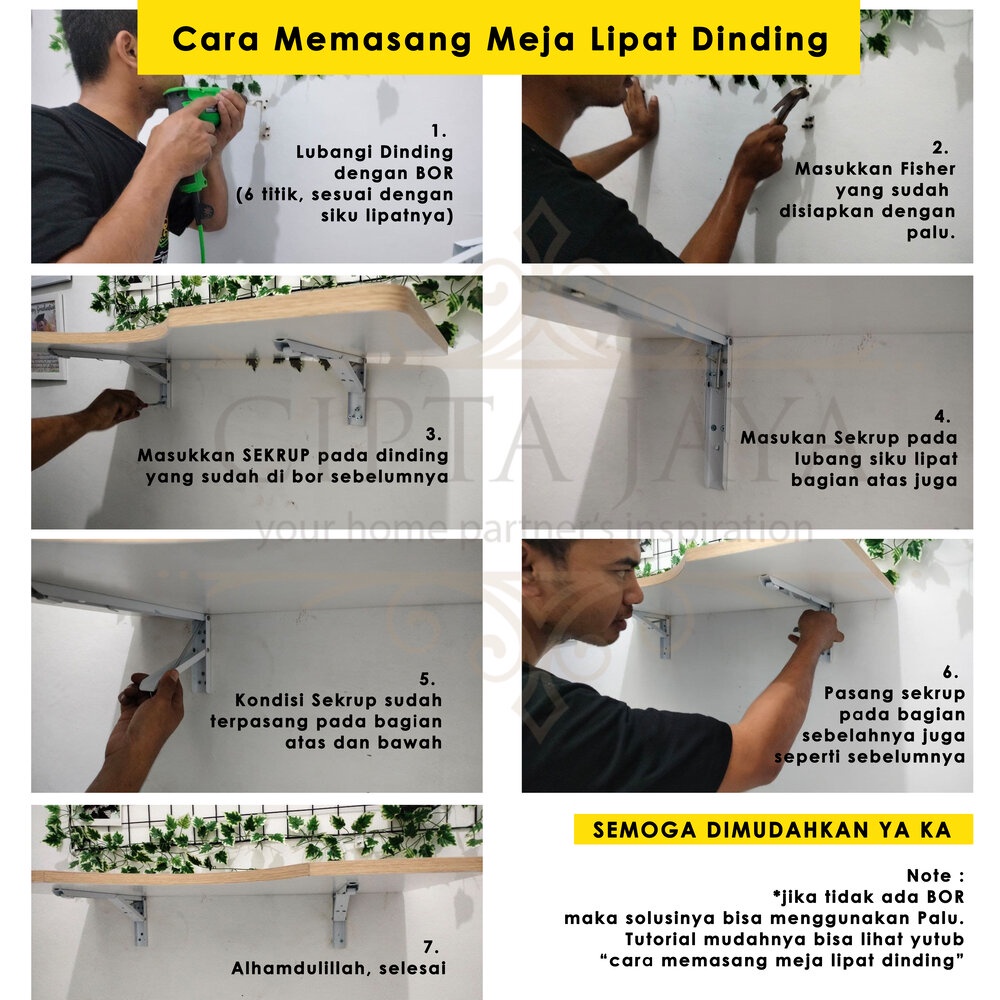 Cara Memasang Meja Lipat Dinding

1.
Lubangi Dinding dengan BOR
(6 titik, sesuai dengan siku lipatnya)

2.
Masukkan Fisher yang sudah disiapkan dengan palu.

3.
Masukkan SEKRUP pada dinding yang sudah di bor sebelumnya

4.
Masukan Sekrup pada lubang siku lipat bagian atas juga

CIPTA JAYA
your home partner's inspiration

5.
Kondisi Sekrup sudah terpasang pada bagian atas dan bawah

6.
Pasang sekrup pada bagian sebelahnya juga seperti sebelumnya

7.
Alhamdulillah, selesai

SEMOGA DIMUDAHKAN YA KA

Note :
*jika tidak ada BOR
maka solusinya bisa menggunakan Palu.
Tutorial mudahnya bisa lihat yutub
"cara memasang meja lipat dinding"