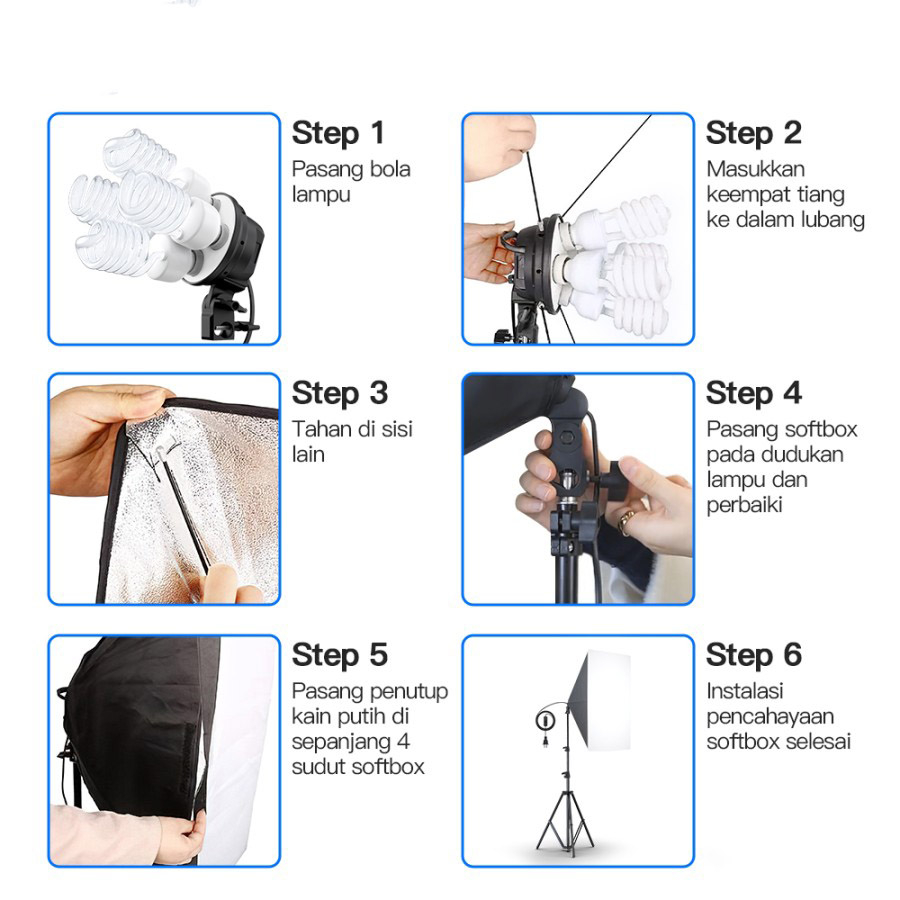 Step 1
Pasang bola lampu

Step 2
Masukkan keempat tiang ke dalam lubang

Step 3
Tahan di sisi lain

Step 4
Pasang softbox pada dudukan lampu dan perbaiki

Step 5
Pasang penutup kain putih di sepanjang 4 sudut softbox

Step 6
Instalasi pencahayaan softbox selesai