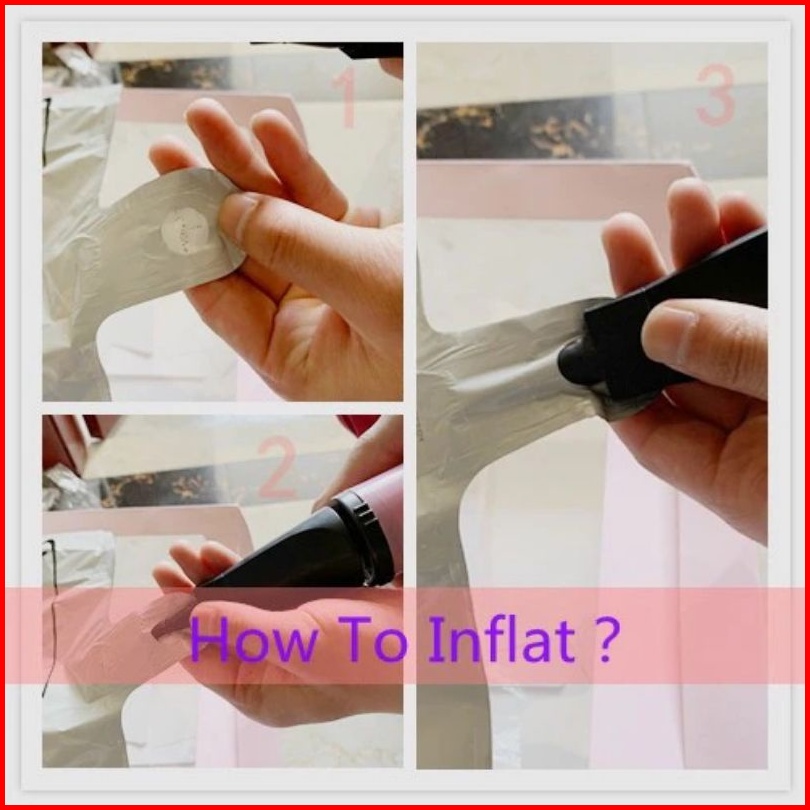 1

3

2

How To Inflat ?