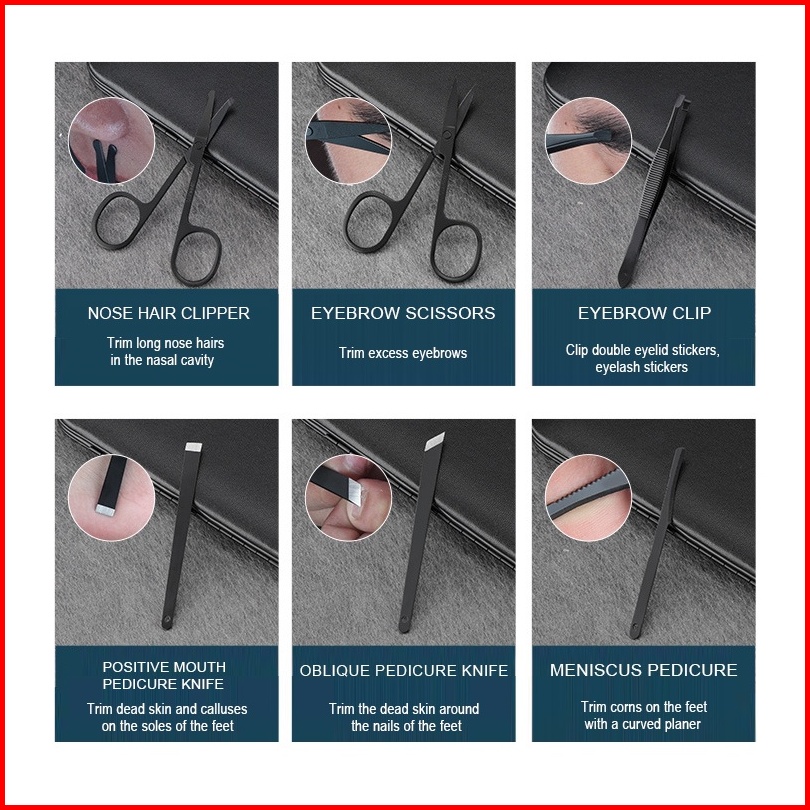 NOSE HAIR CLIPPER
Trim long nose hairs in the nasal cavity

EYEBROW SCISSORS
Trim excess eyebrows

EYEBROW CLIP
Clip double eyelid stickers, eyelash stickers

POSITIVE MOUTH PEDICURE KNIFE
Trim dead skin and calluses on the soles of the feet

OBLIQUE PEDICURE KNIFE
Trim the dead skin around the nails of the feet

MENISCUS PEDICURE
Trim corns on the feet with a curved planer