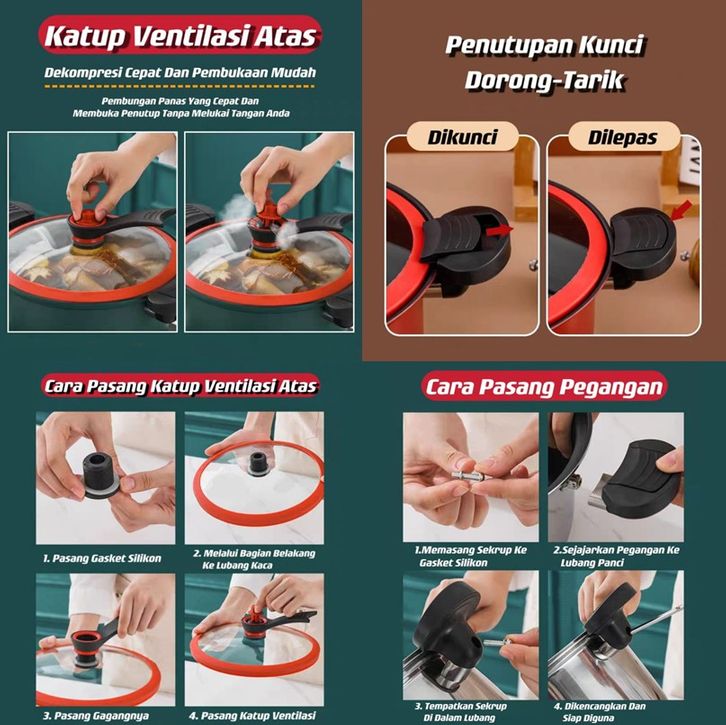 Katup Ventilasi Atas

Dekompresi Cepat Dan Pembukaan Mudah

Pembungan Panas Yang Cepat Dan Membuka Penutup Tanpa Melukai Tangan Anda

Penutupan Kunci Dorong-Tarik

Dikunci

Dilepas

Cara Pasang Katup Ventilasi Atas

1. Pasang Gasket Silikon

2. Melalui Bagian Belakang Ke Lubang Kaca

3. Pasang Gagangnya

4. Pasang Katup Ventilasi

Cara Pasang Pegangan

1.Memasang Sekrup Ke Gasket Silikon

2.Sejajarkan Pegangan Ke Lubang Panci

3. Tempatkan Sekrup Di Dalam Lubang

4. Dikencangkan Dan Siap Diguna