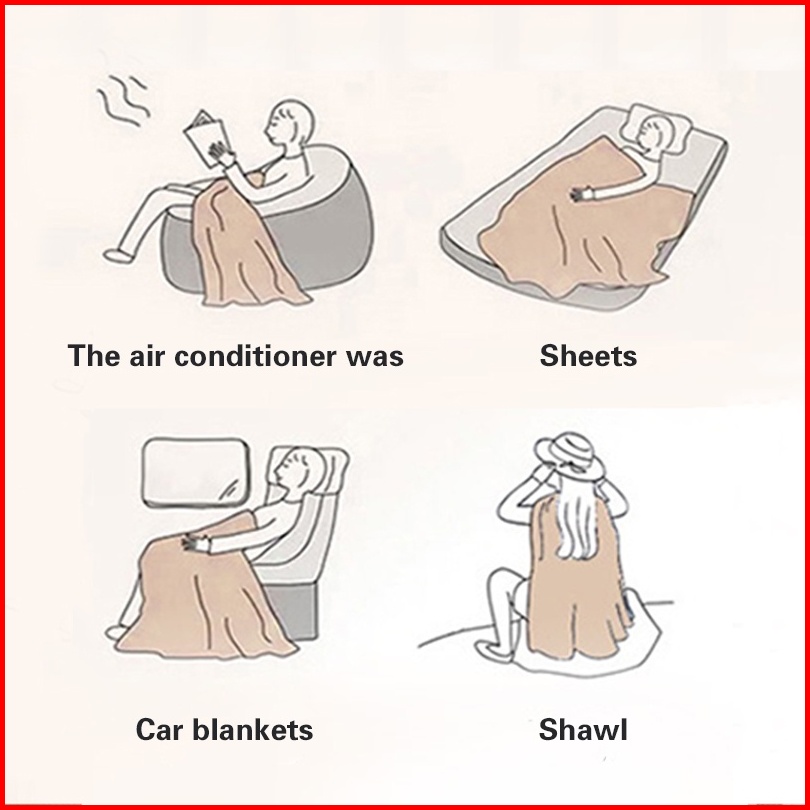 The air conditioner was

Sheets

Car blankets

Shawl