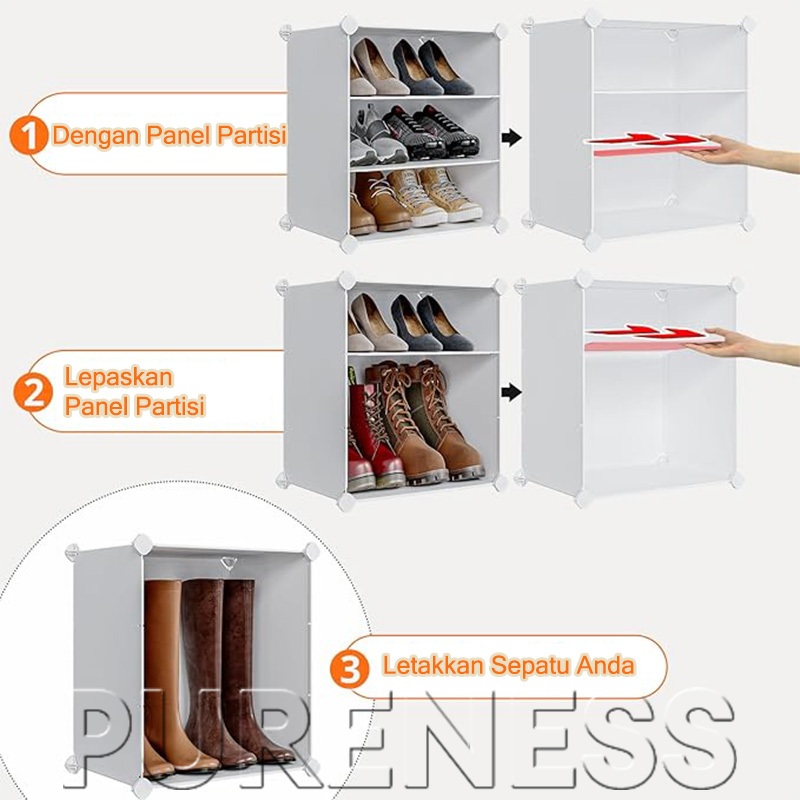 1 Dengan Panel Partisi

2 Lepaskan Panel Partisi

3 Letakkan Sepatu Anda

PURENESS