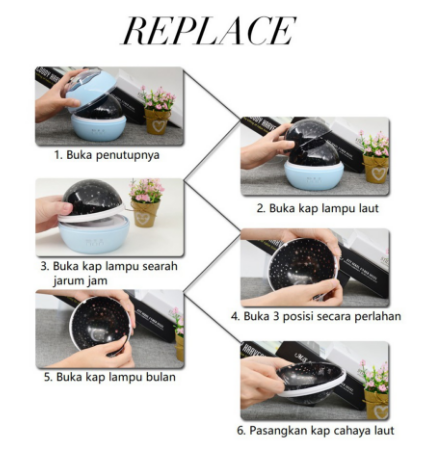 REPLACE

1. Buka penutupnya

2. Buka kap lampu laut

3. Buka kap lampu searah jarum jam

4. Buka 3 posisi secara perlahan

5. Buka kap lampu bulan

6. Pasangkan kap cahaya laut