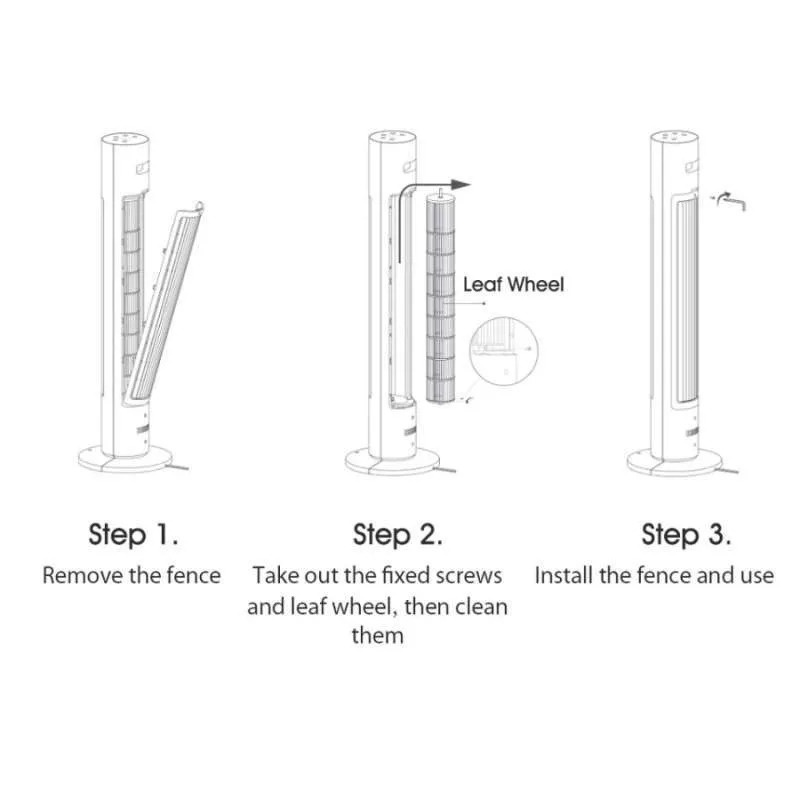 Leaf Wheel

Step 1.
Remove the fence

Step 2.
Take out the fixed screws and leaf wheel, then clean them

Step 3.
Install the fence and use