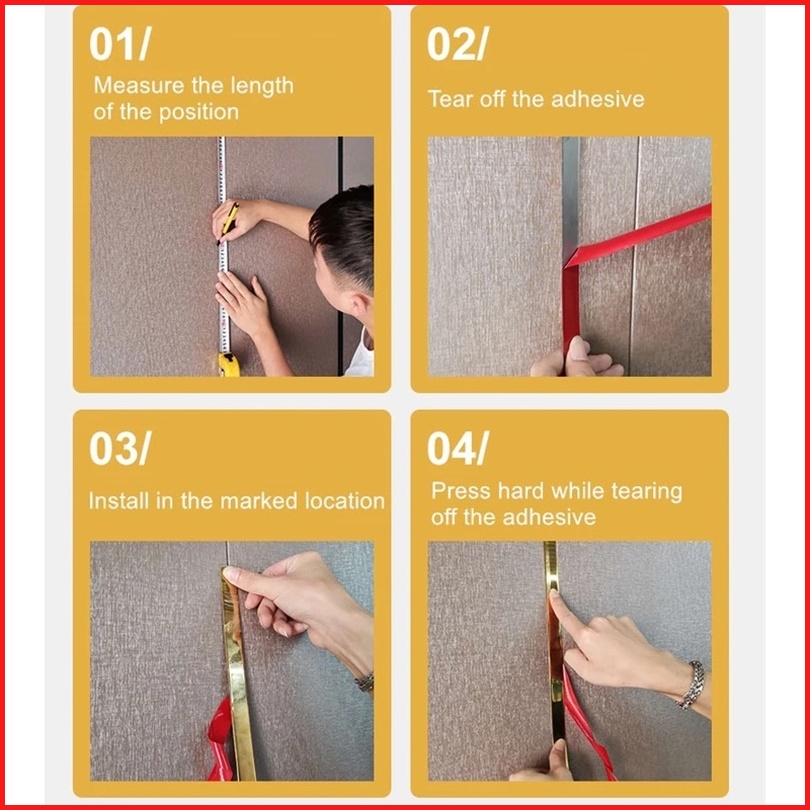 01/
Measure the length of the position

02/
Tear off the adhesive

03/
Install in the marked location

04/
Press hard while tearing off the adhesive