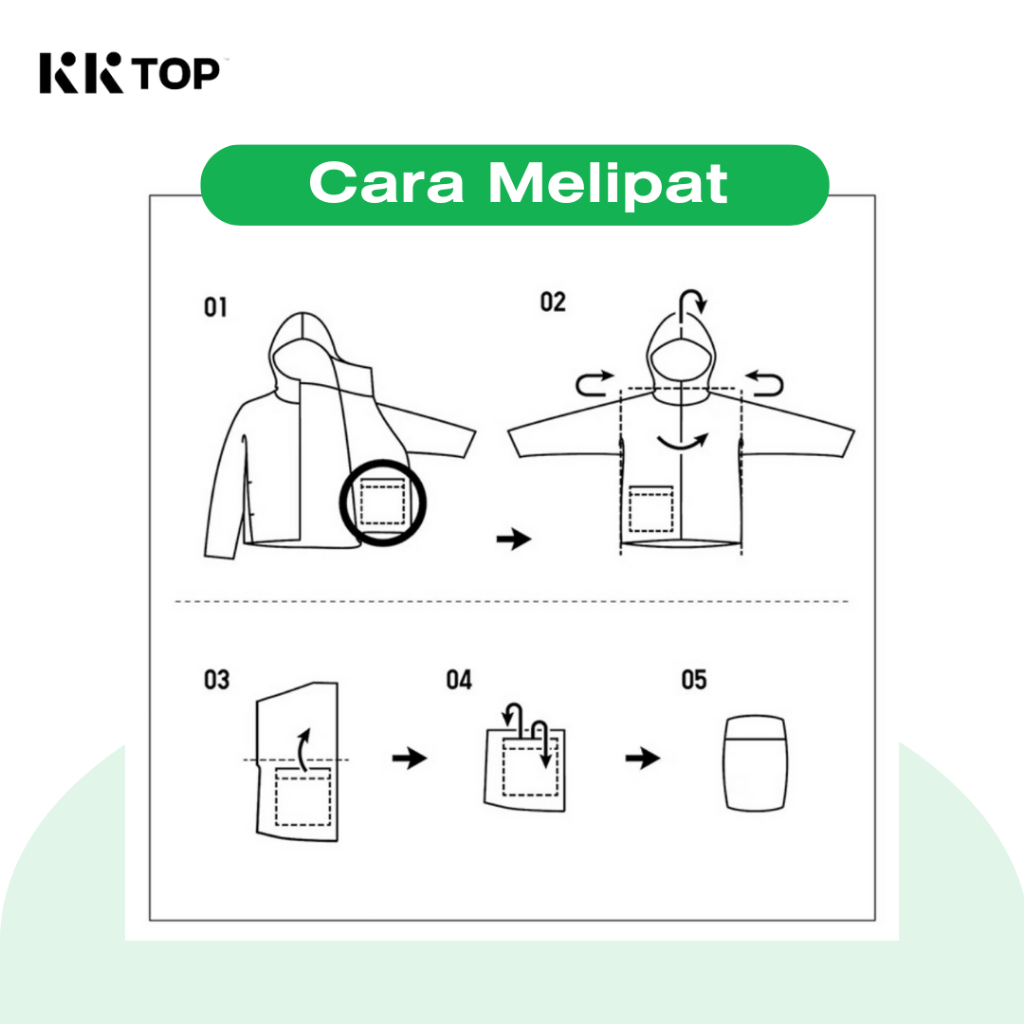 KK TOP

Cara Melipat

01

02

03

04

05