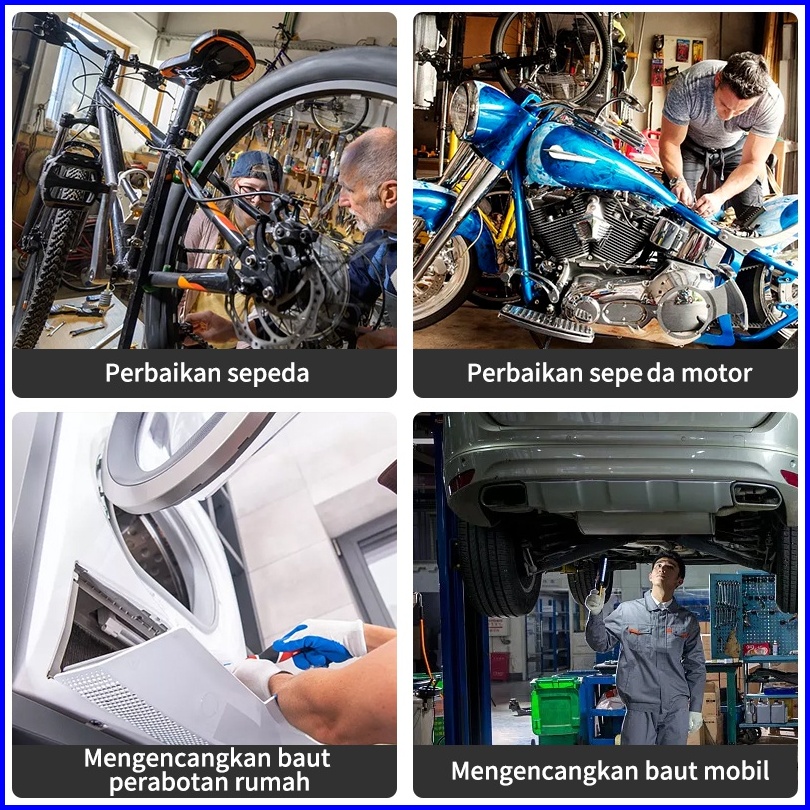 Perbaikan sepeda

Perbaikan sepe da motor

Mengencangkan baut perabotan rumah

Mengencangkan baut mobil