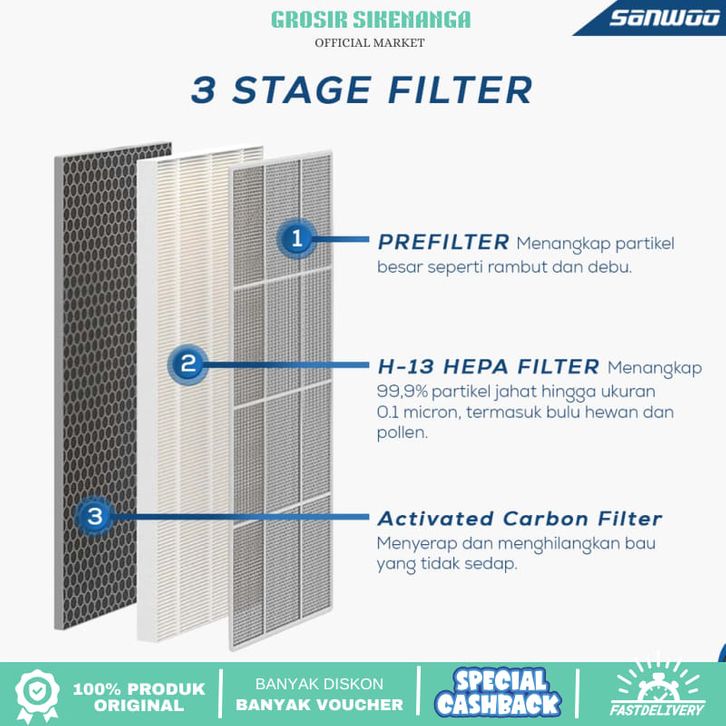 GROSIR SIKENANGA
OFFICIAL MARKET

sanwoo

3 STAGE FILTER

1

PREFILTER Menangkap partikel besar seperti rambut dan debu.

2

H-13 HEPA FILTER Menangkap 99,9% partikel jahat hingga ukuran 0.1 micron, termasuk bulu hewan dan pollen.

3

Activated Carbon Filter
Menyerap dan menghilangkan bau yang tidak sedap.

100% PRODUK ORIGINAL

BANYAK DISKON
BANYAK VOUCHER

SPECIAL CASHBACK

FASTDELIVERY