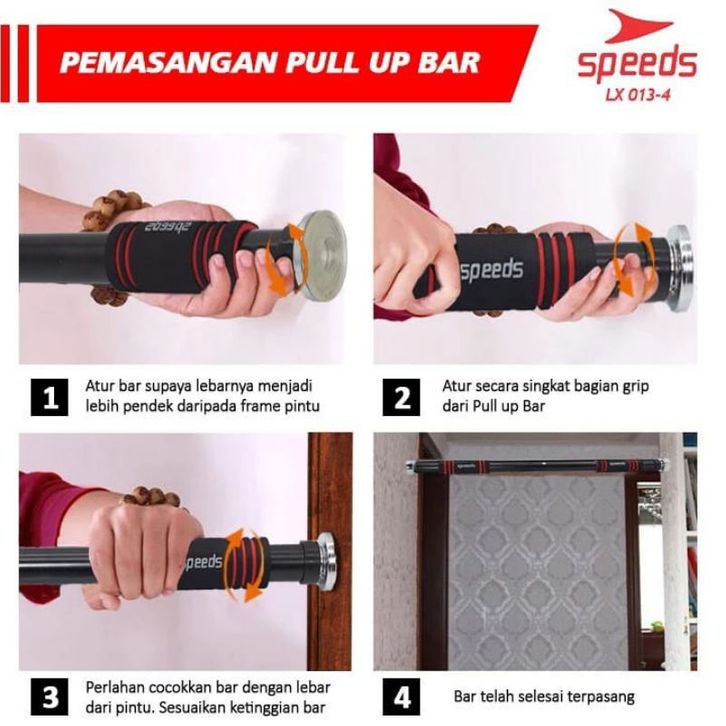 PEMASANGAN PULL UP BAR

speeds
LX 013-4

speeds

speeds

1 Atur bar supaya lebarnya menjadi lebih pendek daripada frame pintu

2 Atur secara singkat bagian grip dari Pull up Bar

speeds

speeds speeds

3 Perlahan cocokkan bar dengan lebar dari pintu. Sesuaikan ketinggian bar

4 Bar telah selesai terpasang