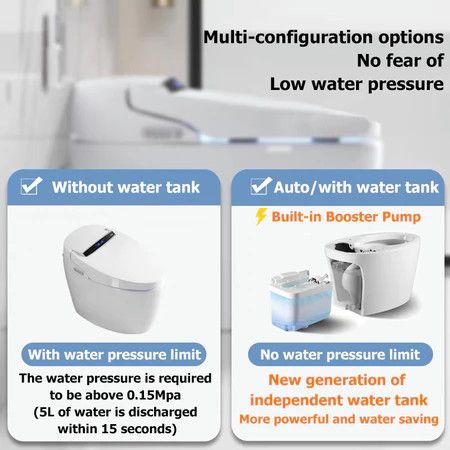 Multi-configuration options
No fear of
Low water pressure

Without water tank

With water pressure limit

The water pressure is required to be above 0.15Mpa (5L of water is discharged within 15 seconds)

Auto/with water tank

Built-in Booster Pump

No water pressure limit

New generation of independent water tank

More powerful and water saving