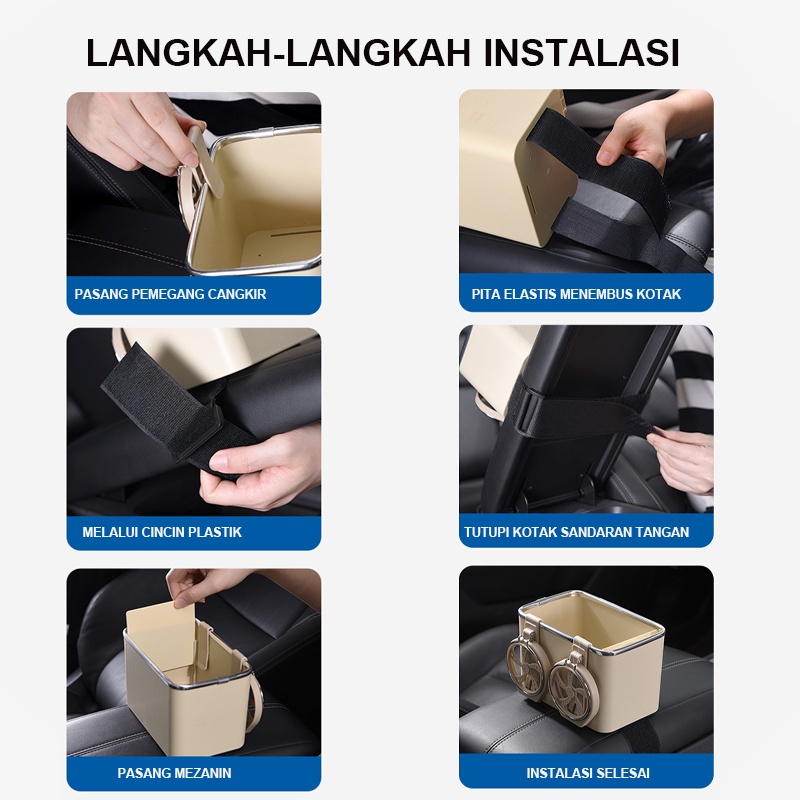 LANGKAH-LANGKAH INSTALASI

PASANG PEMEGANG CANGKIR

PITA ELASTIS MENEMBUS KOTAK

MELALUI CINCIN PLASTIK

TUTUPI KOTAK SANDARAN TANGAN

PASANG MEZANIN

INSTALASI SELESAI