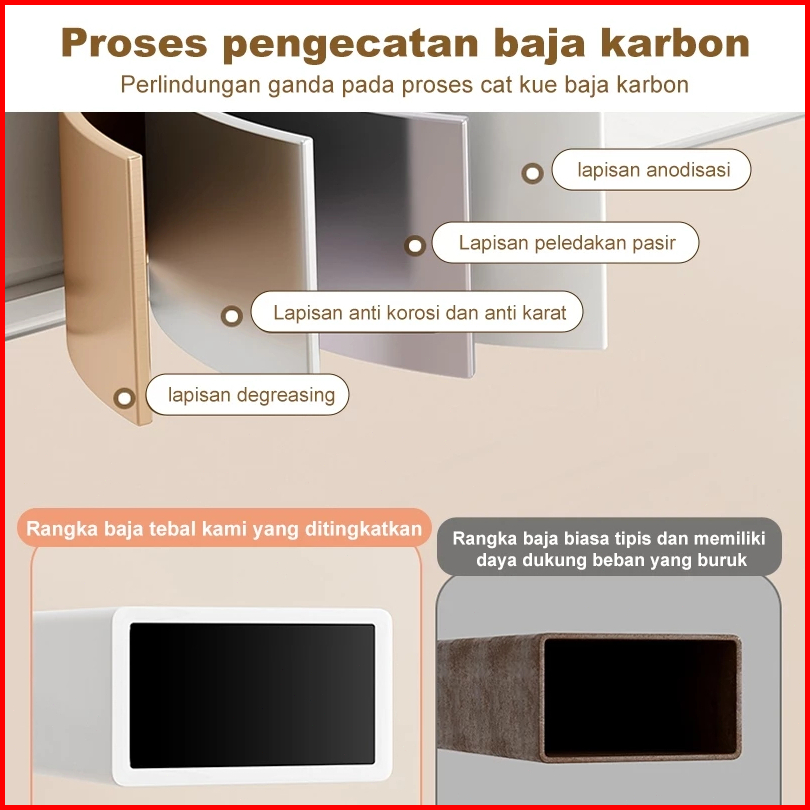 Proses pengecatan baja karbon
Perlindungan ganda pada proses cat kue baja karbon

lapisan anodisasi

Lapisan peledakan pasir

Lapisan anti korosi dan anti karat

lapisan degreasing

Rangka baja tebal kami yang ditingkatkan

Rangka baja biasa tipis dan memiliki daya dukung beban yang buruk