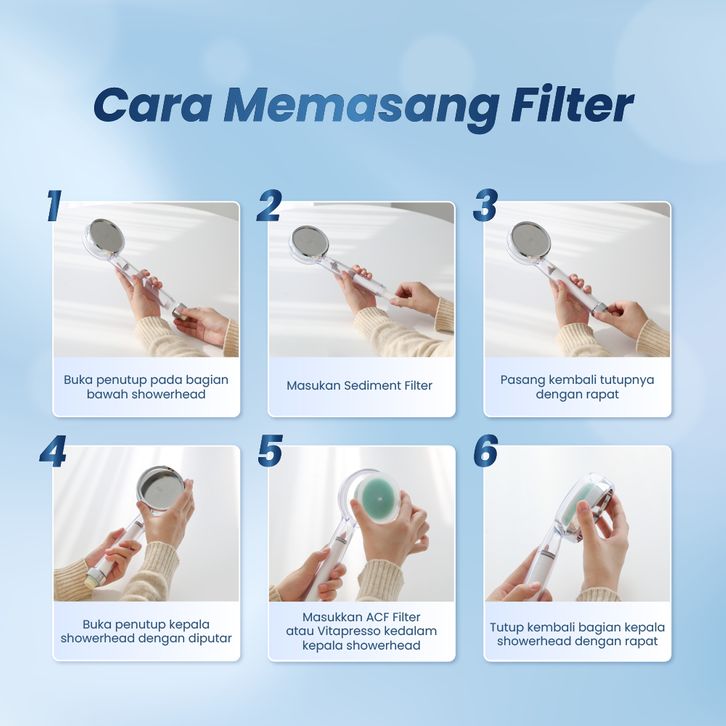 Cara Memasang Filter

1
Buka penutup pada bagian bawah showerhead

2
Masukan Sediment Filter

3
Pasang kembali tutupnya dengan rapat

4
Buka penutup kepala showerhead dengan diputar

5
Masukkan ACF Filter atau Vitapresso kedalam kepala showerhead

6
Tutup kembali bagian kepala showerhead dengan rapat