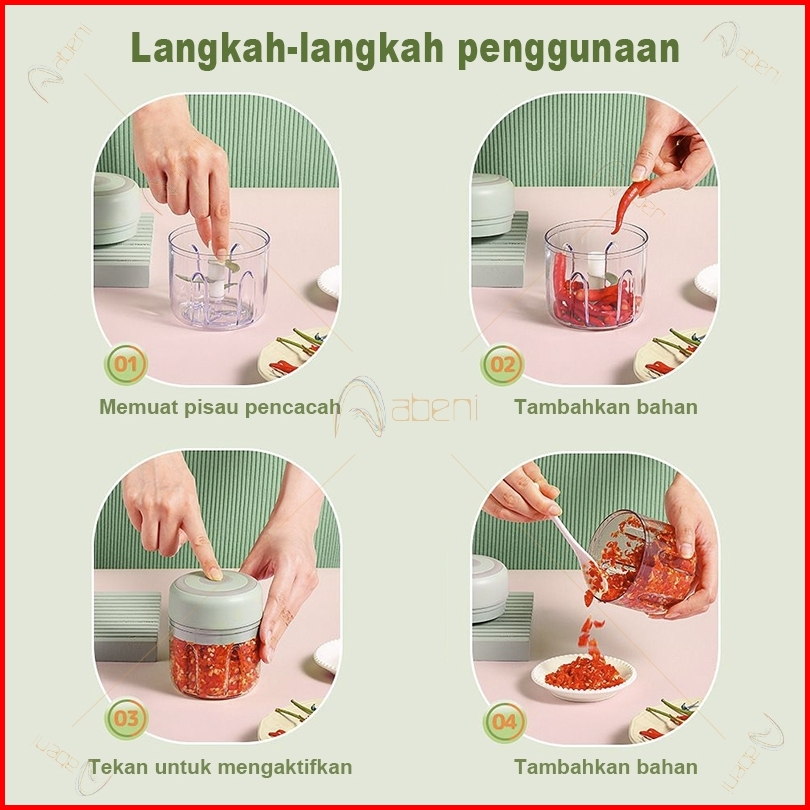 Langkah-langkah penggunaan

abeni

abeni

01

Memuat pisau pencacah

abeni

02

Tambahkan bahan

03

Tekan untuk mengaktifkan

04

Tambahkan bahan

abeni

abeni