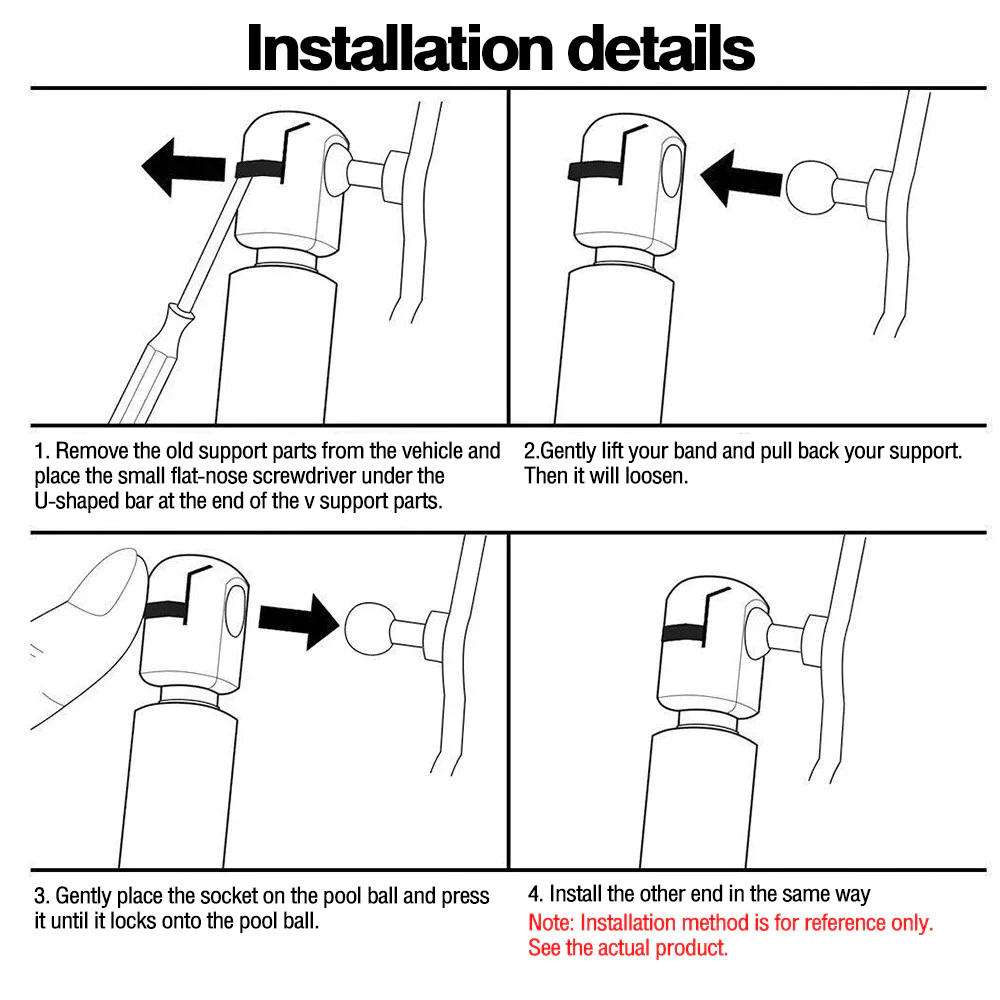 Installation details

1. Remove the old support parts from the vehicle and place the small flat-nose screwdriver under the U-shaped bar at the end of the v support parts.

2.Gently lift your band and pull back your support. Then it will loosen.

3. Gently place the socket on the pool ball and press it until it locks onto the pool ball.

4. Install the other end in the same way

Note: Installation method is for reference only. See the actual product.