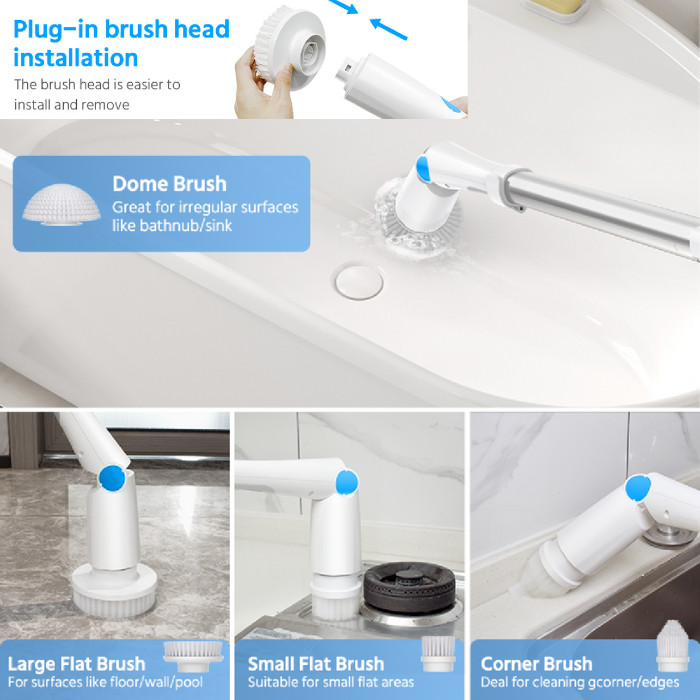 Plug-in brush head installation

The brush head is easier to install and remove

Dome Brush
Great for irregular surfaces like bathnub/sink

Large Flat Brush
For surfaces like floor/wall/pool

Small Flat Brush
Suitable for small flat areas

Corner Brush
Deal for cleaning gcorner/edges